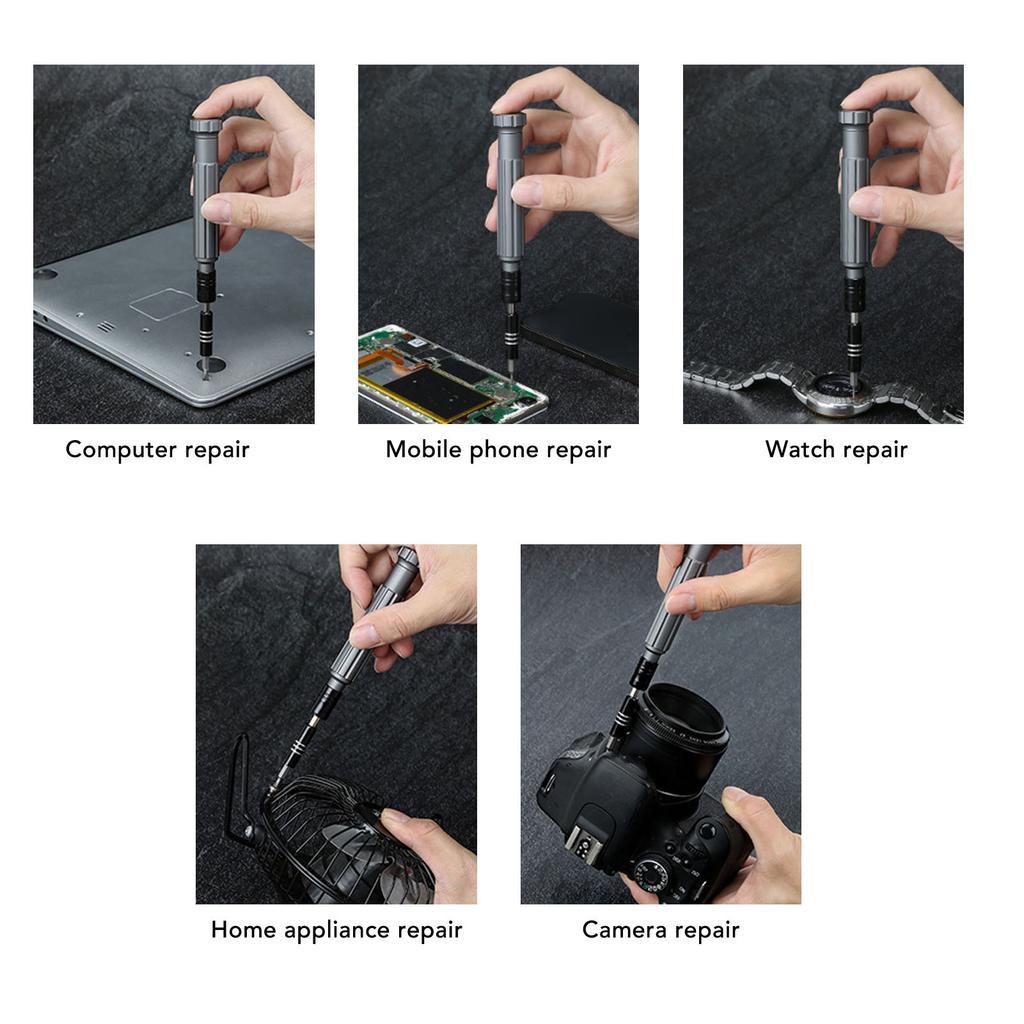 Computer repair

Mobile phone repair

Watch repair

Home appliance repair

Camera repair