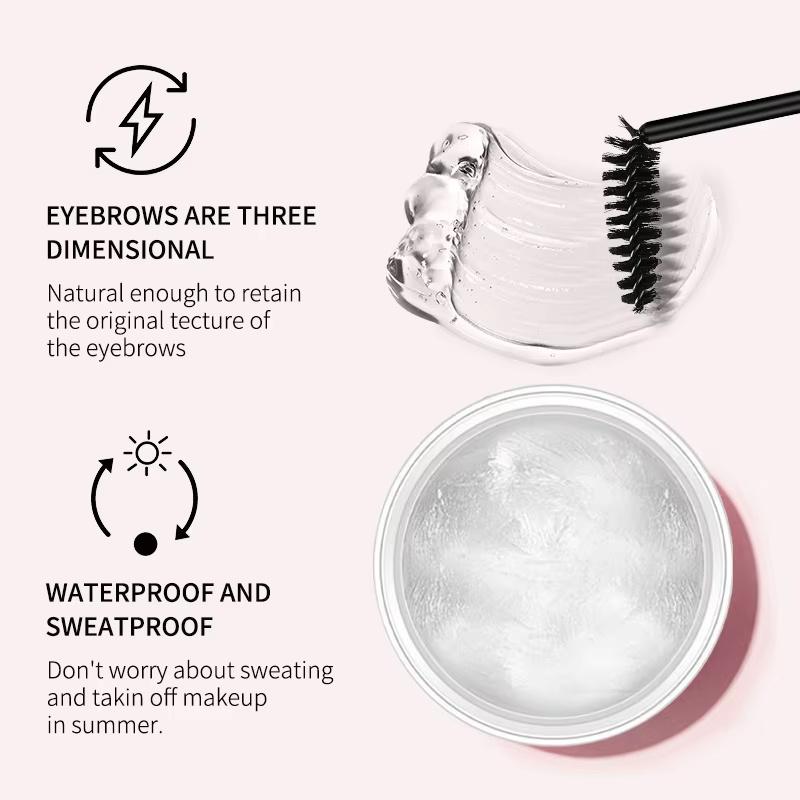 EYEBROWS ARE THREE DIMENSIONAL

Natural enough to retain the original tecture of the eyebrows

WATERPROOF AND SWEATPROOF

Don't worry about sweating and takin off makeup in summer.