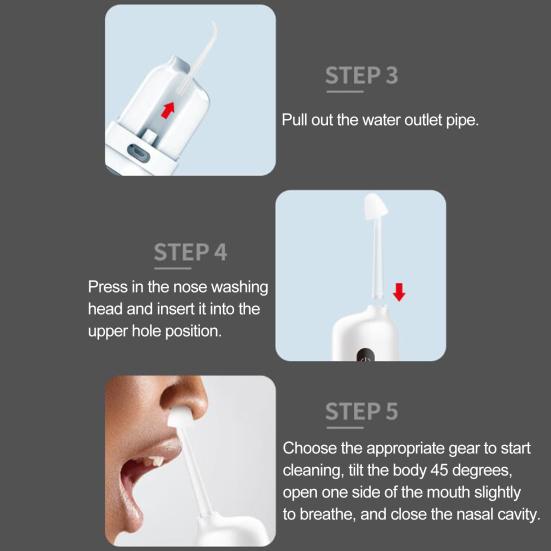 STEP 3

Pull out the water outlet pipe.

STEP 4

Press in the nose washing head and insert it into the upper hole position.

STEP 5

Choose the appropriate gear to start cleaning, tilt the body 45 degrees, open one side of the mouth slightly to breathe, and close the nasal cavity.