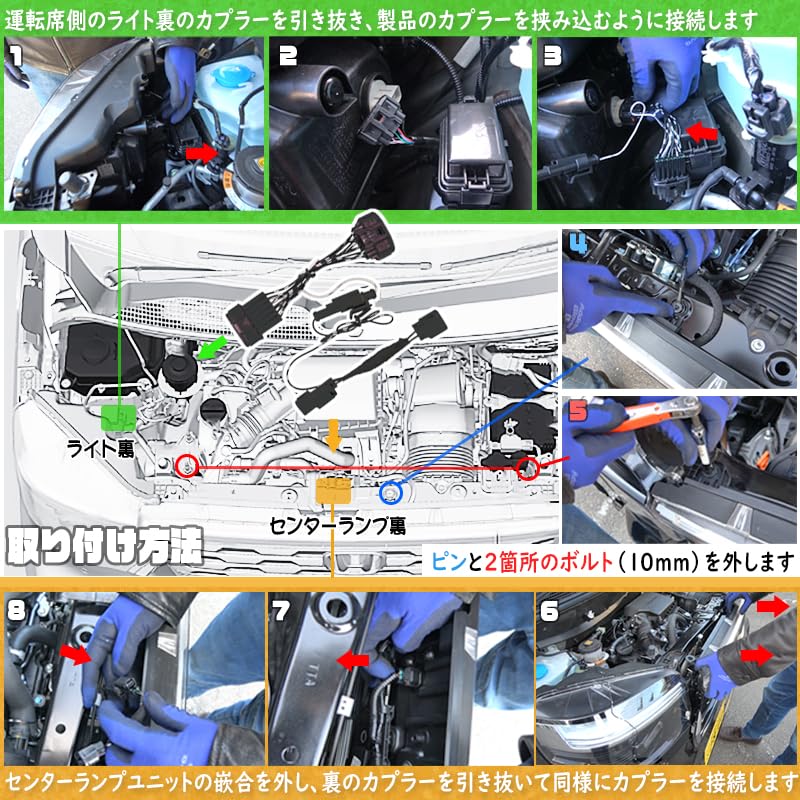 運転席側のライト裏のカプラーを引き抜き、製品のカプラーを挟み込むように接続します

1

2

3

4

5

ライト裏

センターランプ裏

取り付け方法

ピンと2箇所のボルト（10mm）を外します

8

7

6

センターランプユニットの嵌合を外し、裏のカプラーを引き抜いて同様にカプラーを接続します