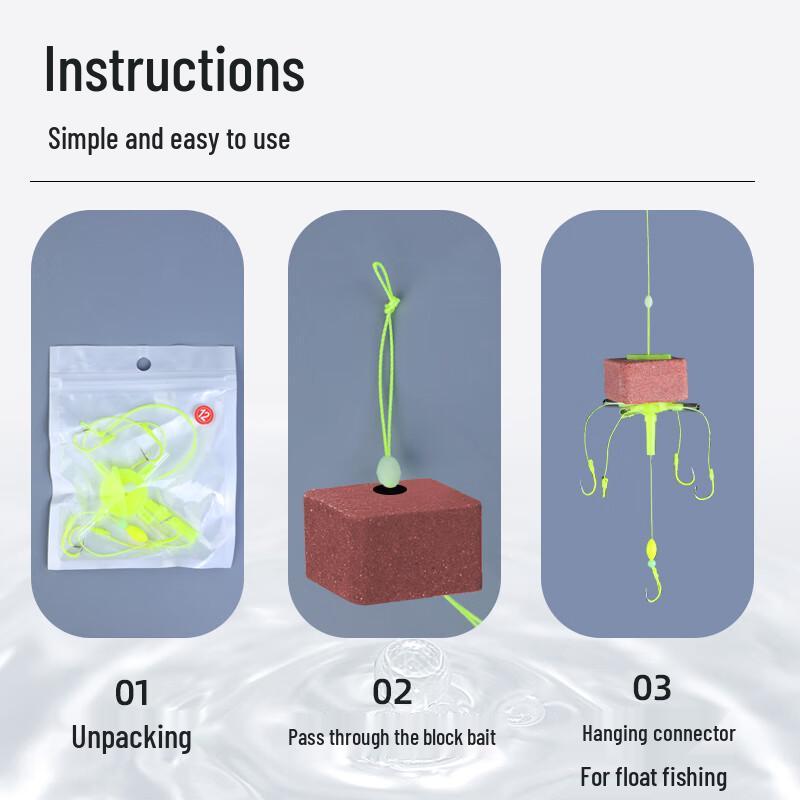 Instructions

Simple and easy to use

12

01
Unpacking

02
Pass through the block bait

03
Hanging connector
For float fishing