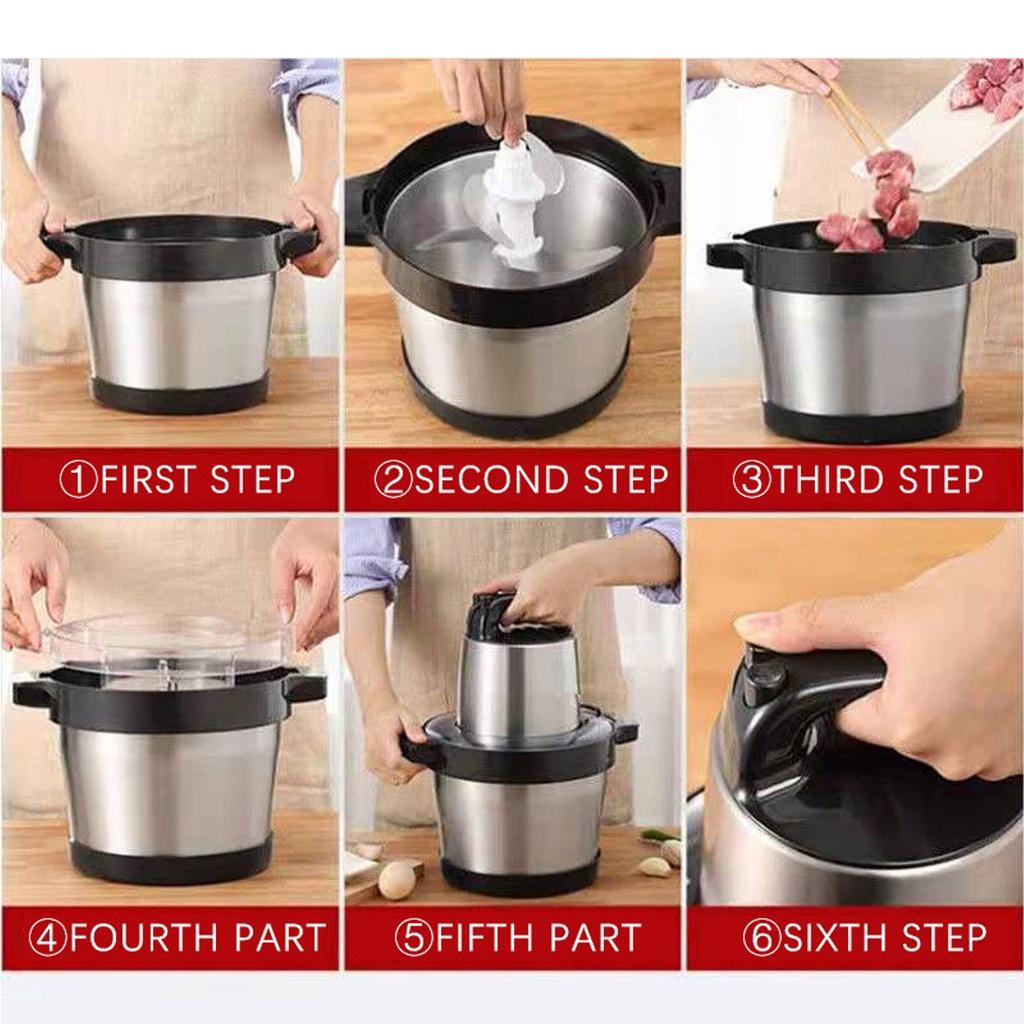 ①FIRST STEP

②SECOND STEP

③THIRD STEP

④FOURTH PART

⑤FIFTH PART

⑥SIXTH STEP