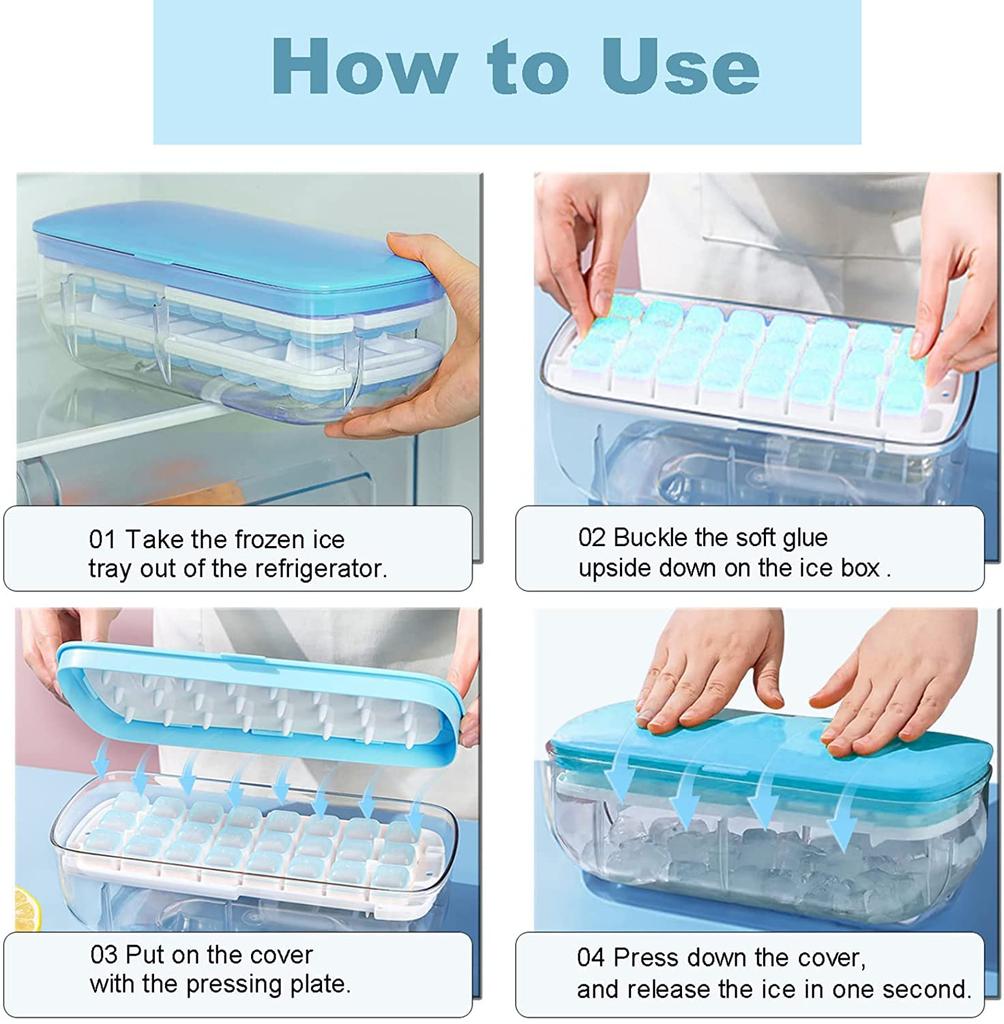 How to Use

01 Take the frozen ice tray out of the refrigerator.

02 Buckle the soft glue upside down on the ice box .

03 Put on the cover with the pressing plate.

04 Press down the cover, and release the ice in one second.