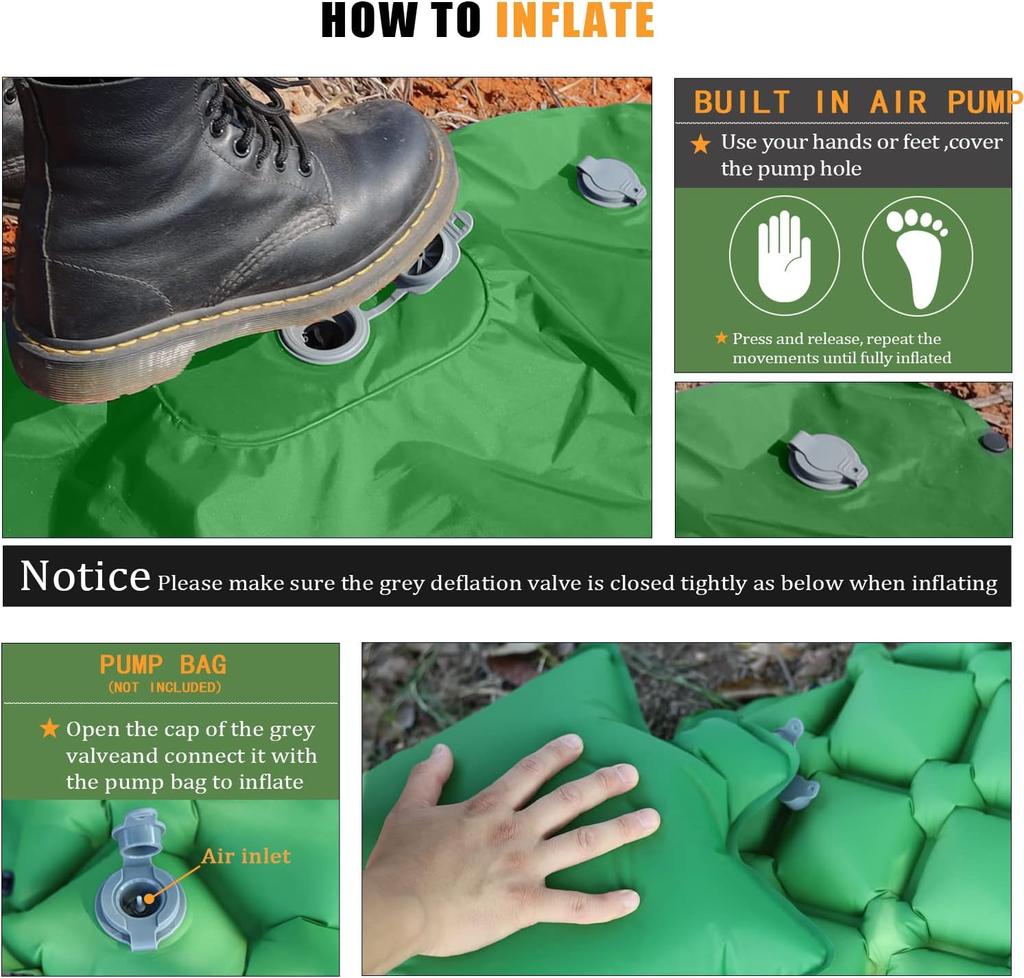 HOW TO INFLATE

BUILT IN AIR PUMP

★ Use your hands or feet ,cover the pump hole

★ Press and release, repeat the movements until fully inflated

Notice Please make sure the grey deflation valve is closed tightly as below when inflating

PUMP BAG
(NOT INCLUDED)

★ Open the cap of the grey valveand connect it with the pump bag to inflate

Air inlet