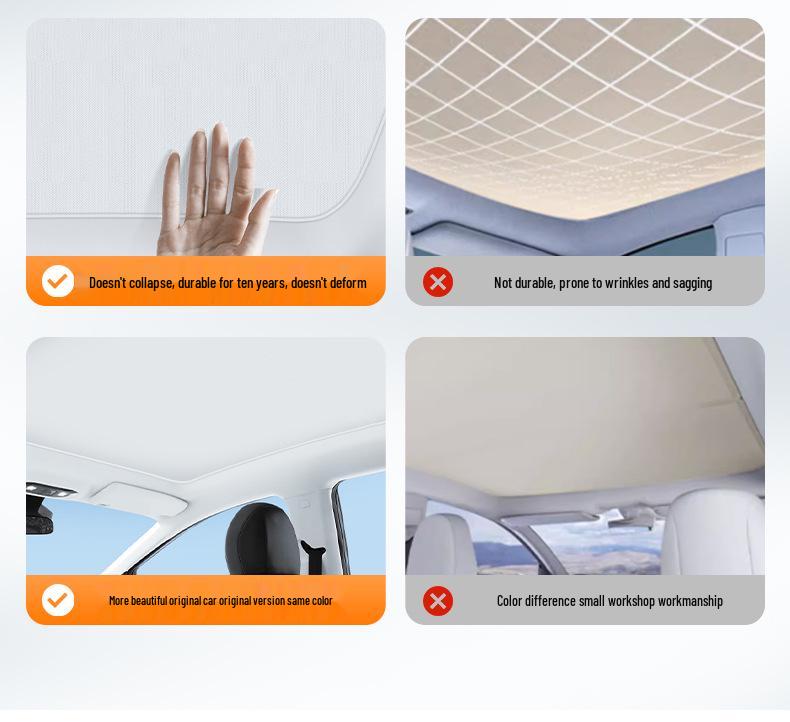 Doesn't collapse, durable for ten years, doesn't deform

Not durable, prone to wrinkles and sagging

More beautiful original car original version same color

Color difference small workshop workmanship