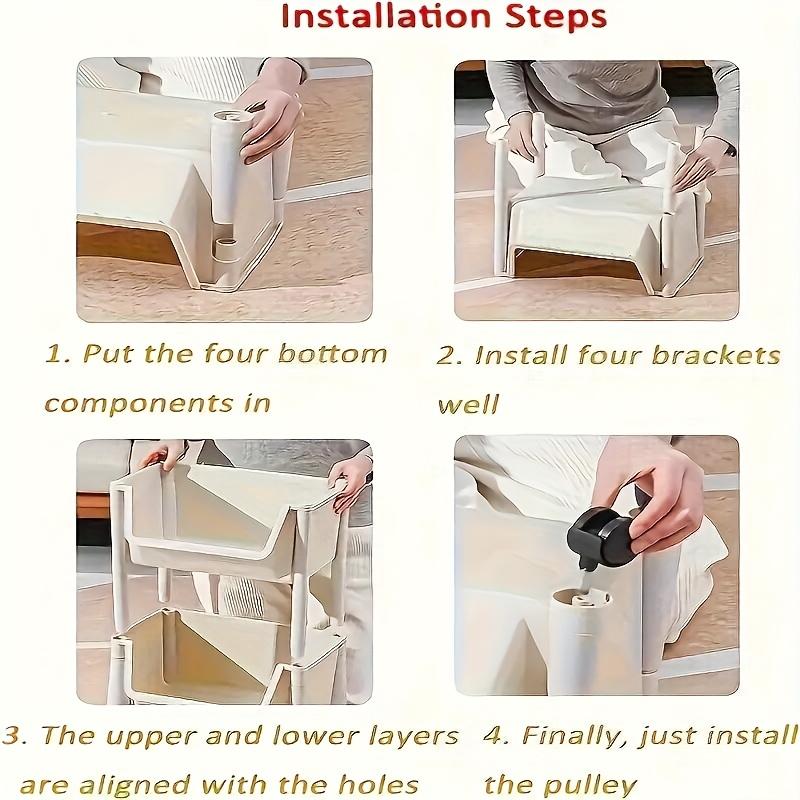 Installation Steps

1. Put the four bottom components in

2. Install four brackets well

3. The upper and lower layers are aligned with the holes

4. Finally, just install the pulley