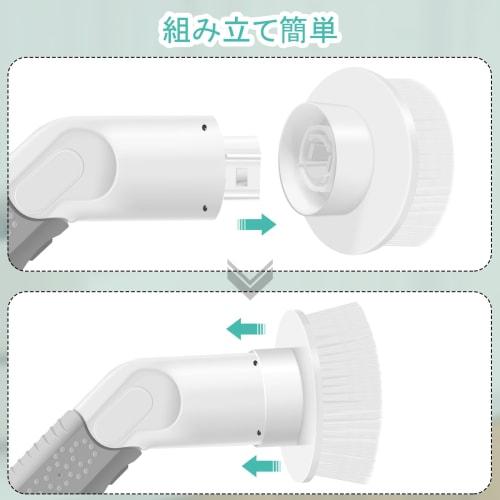 組み立て簡単