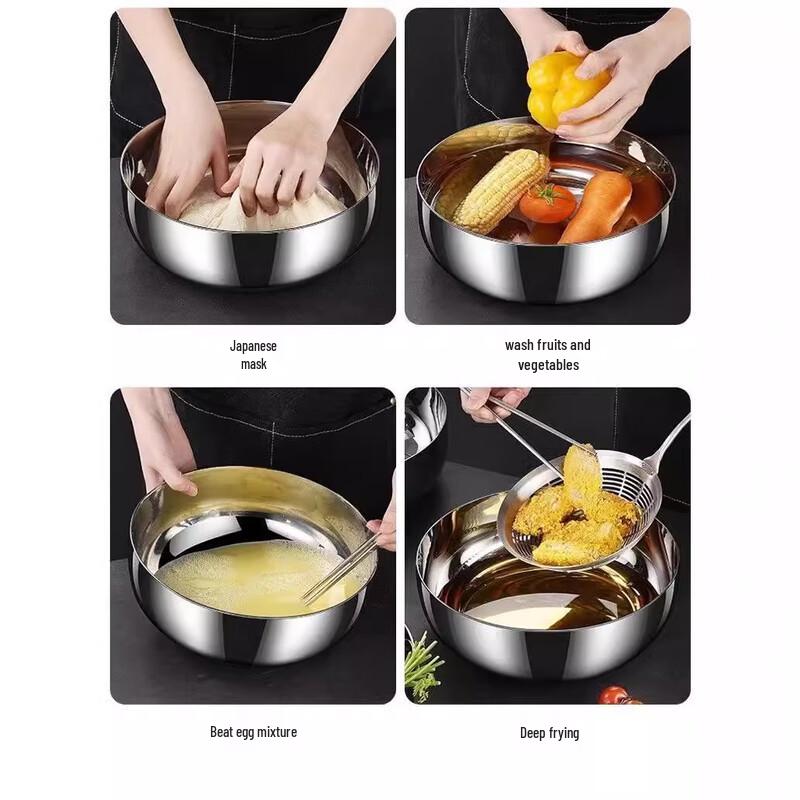 Japanese mask

wash fruits and vegetables

Beat egg mixture

Deep frying