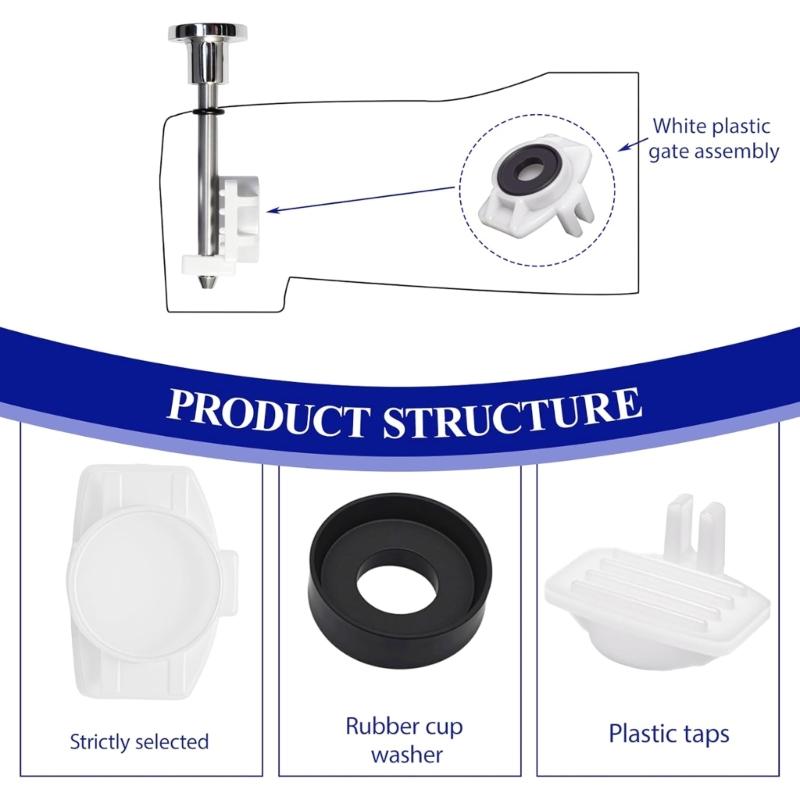 White plastic gate assembly

PRODUCT STRUCTURE

Strictly selected

Rubber cup washer

Plastic taps