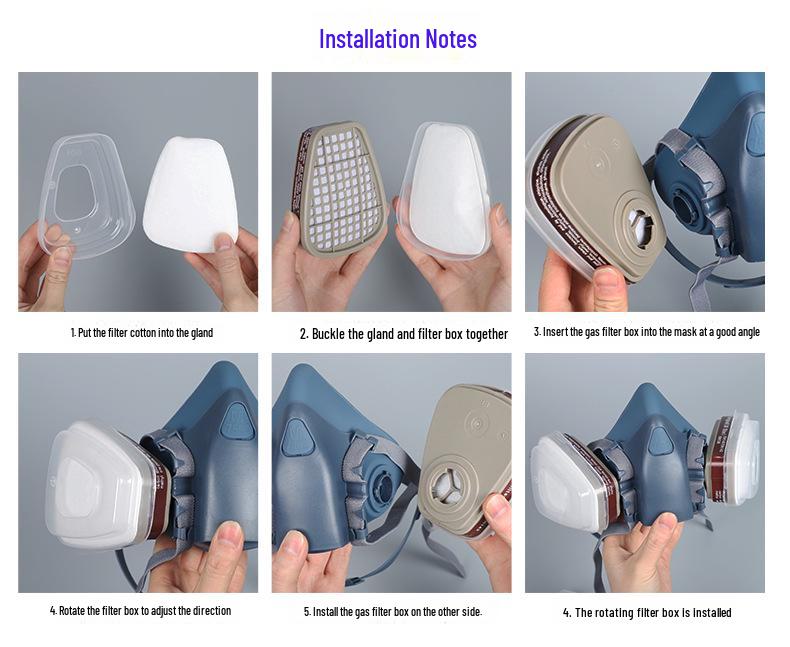 Installation Notes

1. Put the filter cotton into the gland

2. Buckle the gland and filter box together

3. Insert the gas filter box into the mask at a good angle

4. Rotate the filter box to adjust the direction

5. Install the gas filter box on the other side.

4. The rotating filter box is installed