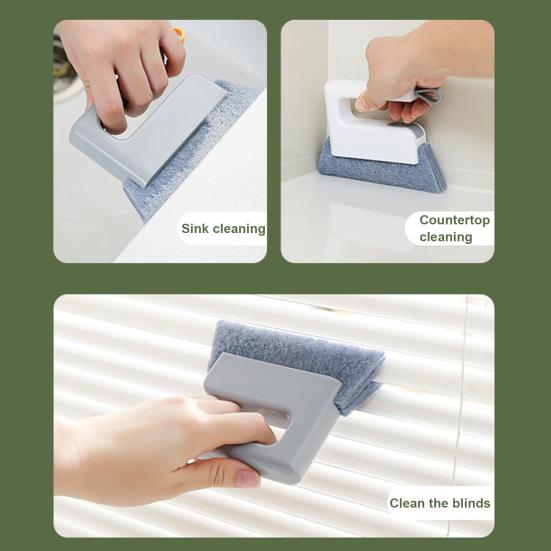 Sink cleaning

Countertop cleaning

Clean the blinds