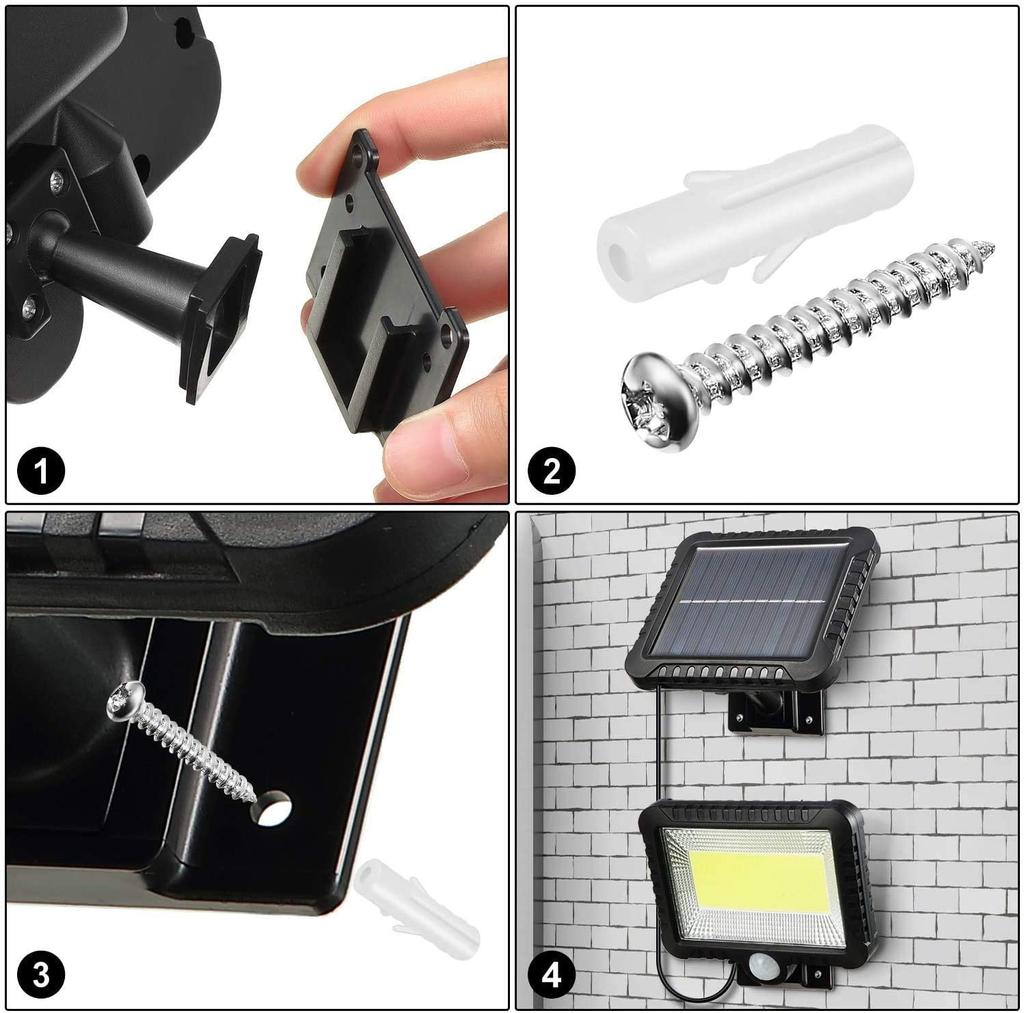 1

2

3

4