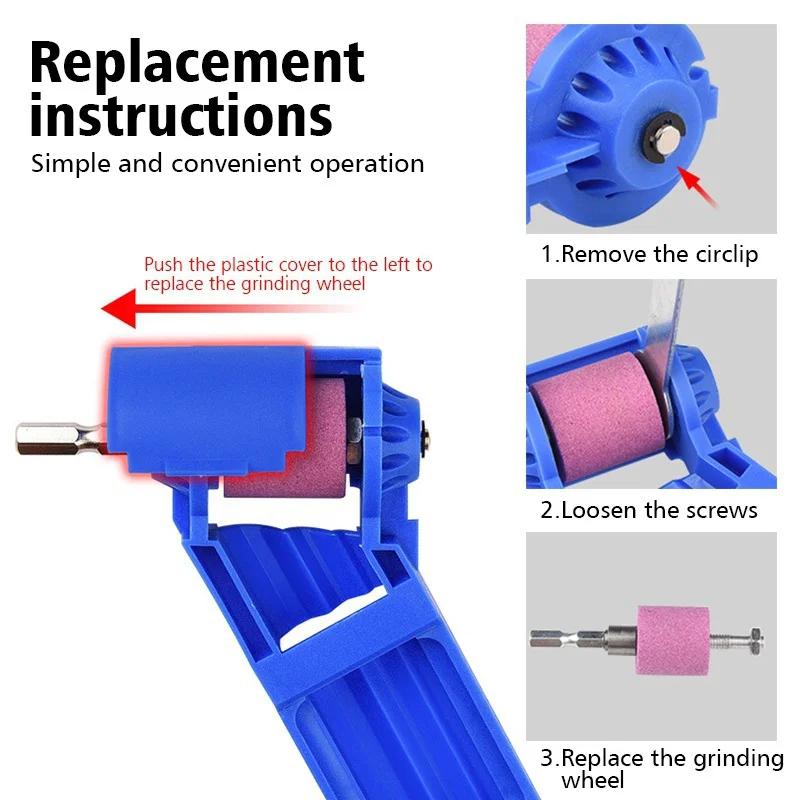 Replacement instructions

Simple and convenient operation

Push the plastic cover to the left to replace the grinding wheel

1.Remove the circlip

2.Loosen the screws

3.Replace the grinding wheel