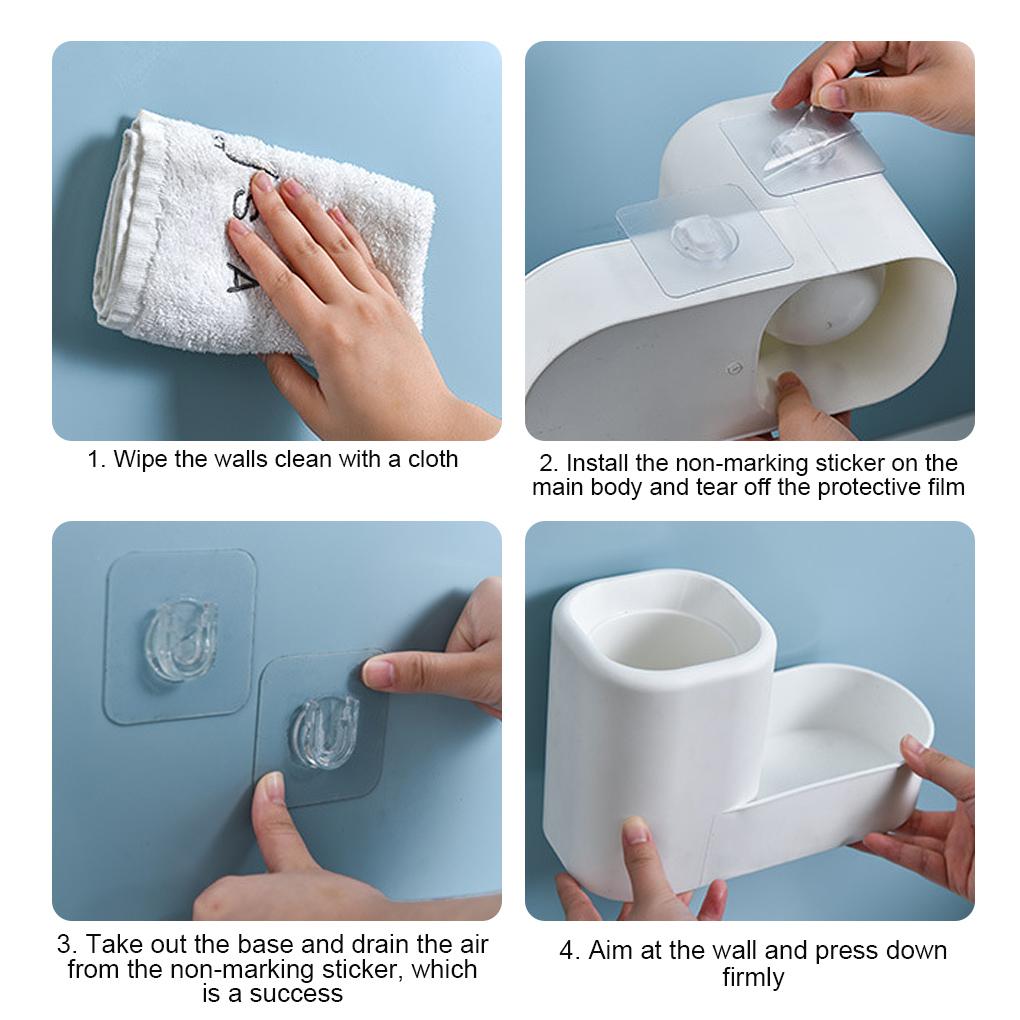 1. Wipe the walls clean with a cloth

2. Install the non-marking sticker on the main body and tear off the protective film

3. Take out the base and drain the air from the non-marking sticker, which is a success

4. Aim at the wall and press down firmly