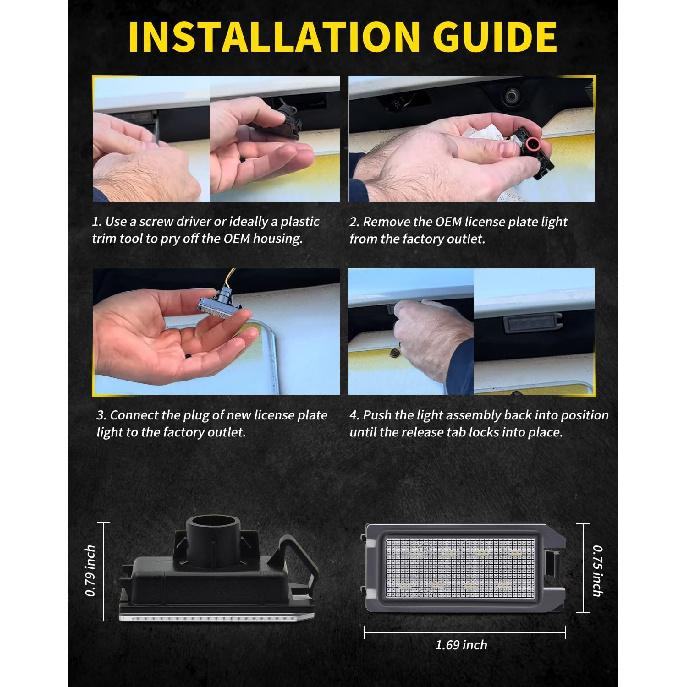 INSTALLATION GUIDE

1. Use a screw driver or ideally a plastic trim tool to pry off the OEM housing.

2. Remove the OEM license plate light from the factory outlet.

3. Connect the plug of new license plate light to the factory outlet.

4. Push the light assembly back into position until the release tab locks into place.

0.79 inch

0.75 inch

1.69 inch