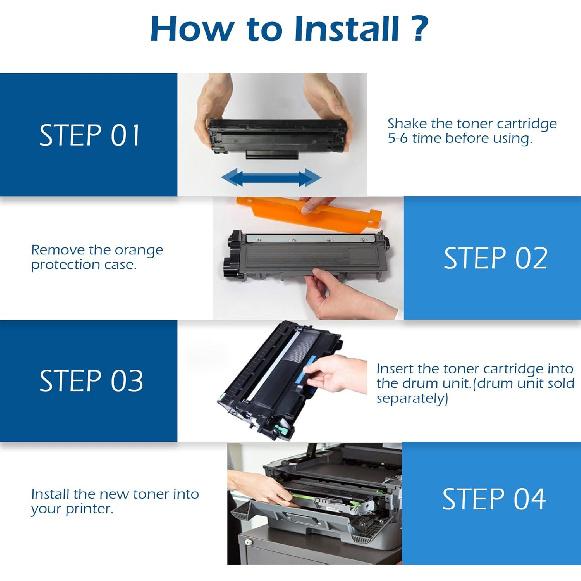 How to Install ?

STEP 01

Shake the toner cartridge 5-6 time before using.

Remove the orange protection case.

STEP 02

STEP 03

Insert the toner cartridge into the drum unit.(drum unit sold separately)

Install the new toner into your printer.

STEP 04