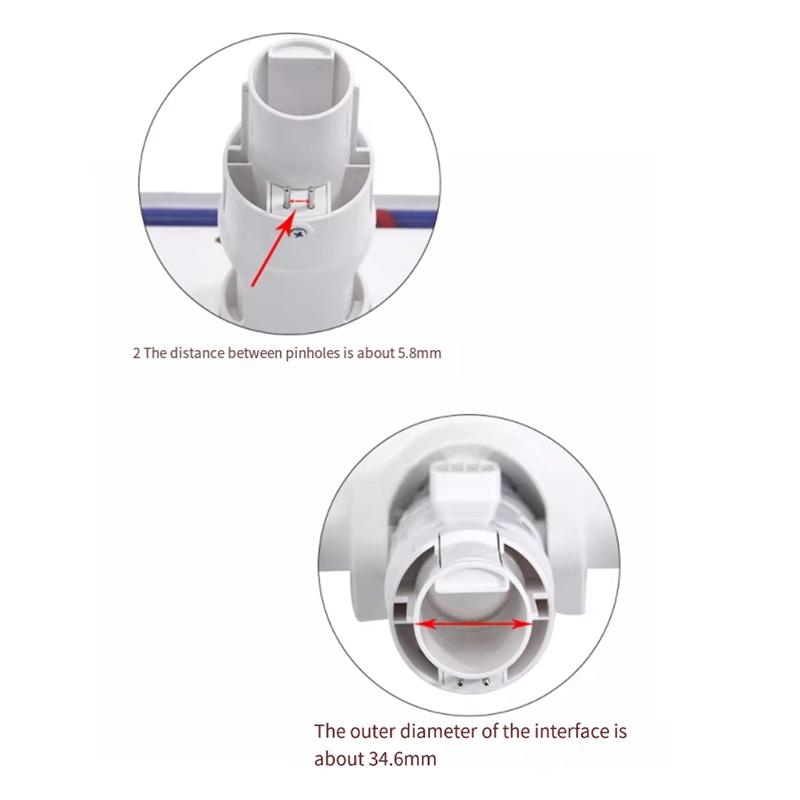 2 The distance between pinholes is about 5.8mm

The outer diameter of the interface is about 34.6mm