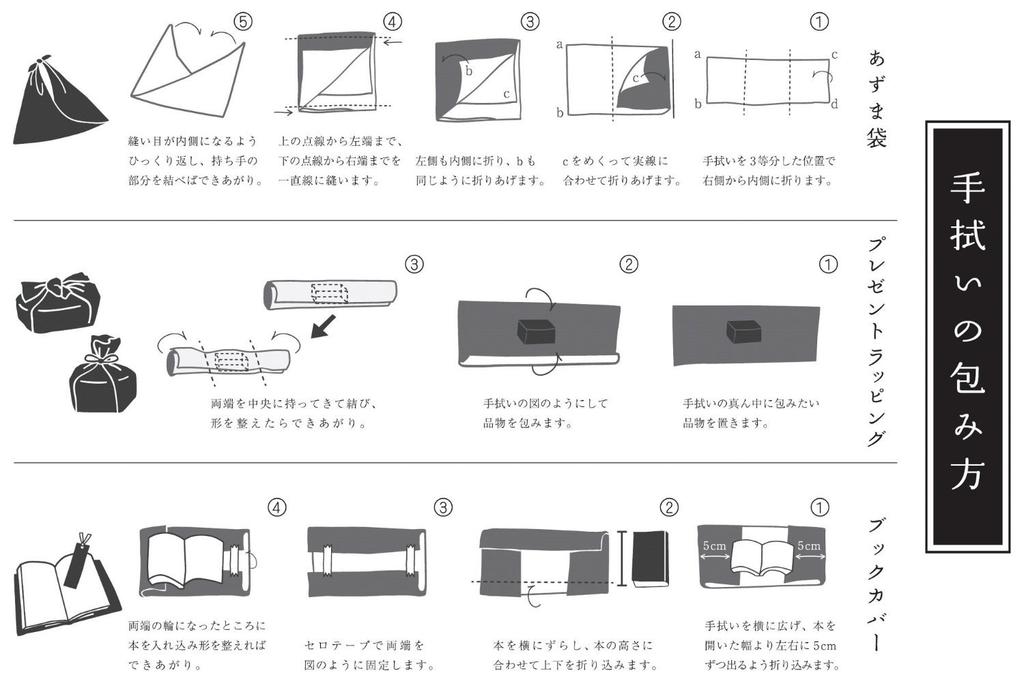 手拭いの包み方

あずま袋

①
a c
b d
手拭いを3等分した位置で右側から内側に折ります。

②
a
b
c
cをめくって実線に合わせて折りあげます。

③
b
c
左側も内側に折り、bも同じように折りあげます。

④
上の点線から左端まで、下の点線から右端までを一直線に縫います。

⑤
縫い目が内側になるようひっくり返し、持ち手の部分を結べばできあがり。

プレゼントラッピング

①
手拭いの真ん中に包みたい品物を置きます。

②
手拭いの図のようにして品物を包みます。

③
両端を中央に持ってきて結び、形を整えたらできあがり。

ブックカバー

①
5cm 5cm
手拭いを横に広げ、本を開いた幅より左右に5cmずつ出るよう折り込みます。

②
本を横にずらし、本の高さに合わせて上下を折り込みます。

③
セロテープで両端を図のように固定します。

④
両端の輪になったところに本を入れ込み形を整えればできあがり。