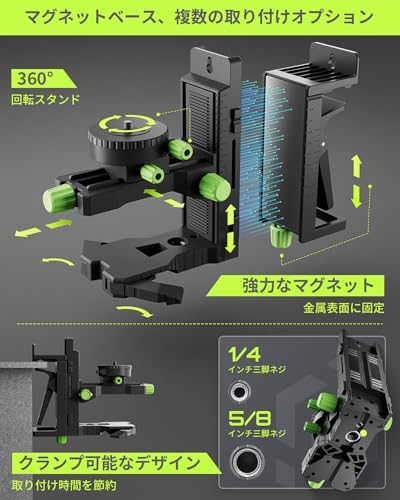 マグネットベース、複数の取り付けオプション

360°
回転スタンド

強力なマグネット
金属表面に固定

1/4
インチ三脚ネジ

5/8
インチ三脚ネジ

クランプ可能なデザイン
取り付け時間を節約