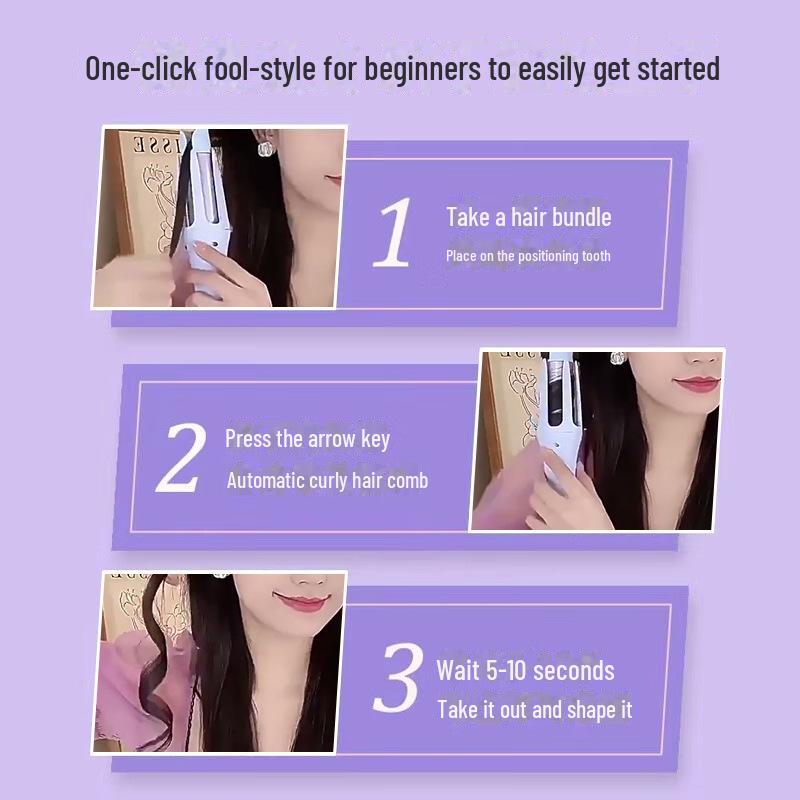 One-click fool-style for beginners to easily get started

1 Take a hair bundle
Place on the positioning tooth

2 Press the arrow key
Automatic curly hair comb

3 Wait 5-10 seconds
Take it out and shape it