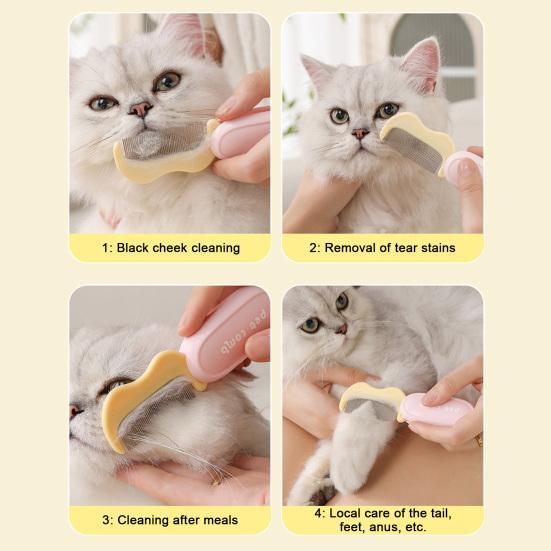 1: Black cheek cleaning

2: Removal of tear stains

pet comb

3: Cleaning after meals

4: Local care of the tail, feet, anus, etc.