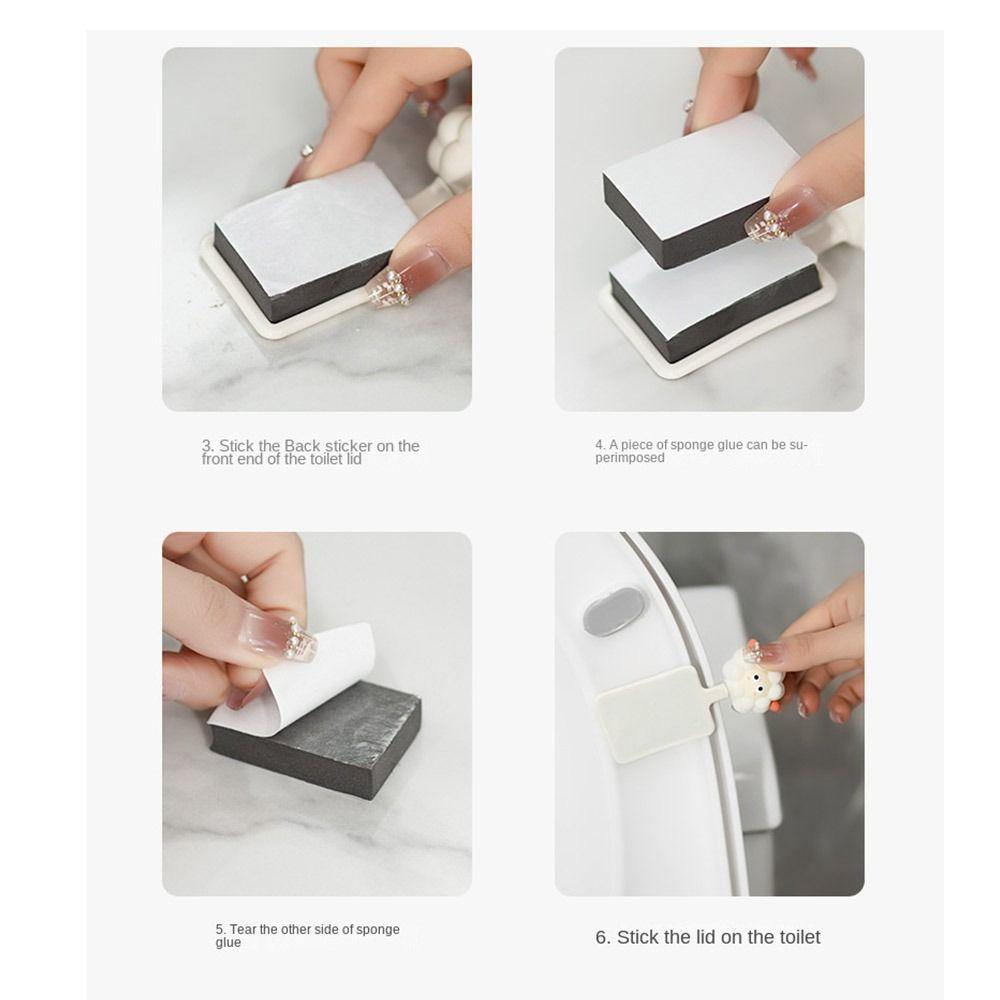 3. Stick the Back sticker on the front end of the toilet lid

4. A piece of sponge glue can be superimposed

5. Tear the other side of sponge glue

6. Stick the lid on the toilet