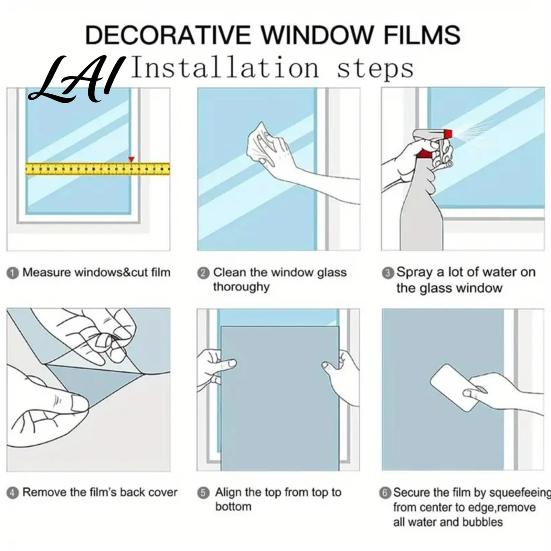 DECORATIVE WINDOW FILMS

LAI Installation steps

1 Measure windows&cut film

2 Clean the window glass thoroughy

3 Spray a lot of water on the glass window

4 Remove the film's back cover

5 Align the top from top to bottom

6 Secure the film by squeefeeing from center to edge,remove all water and bubbles