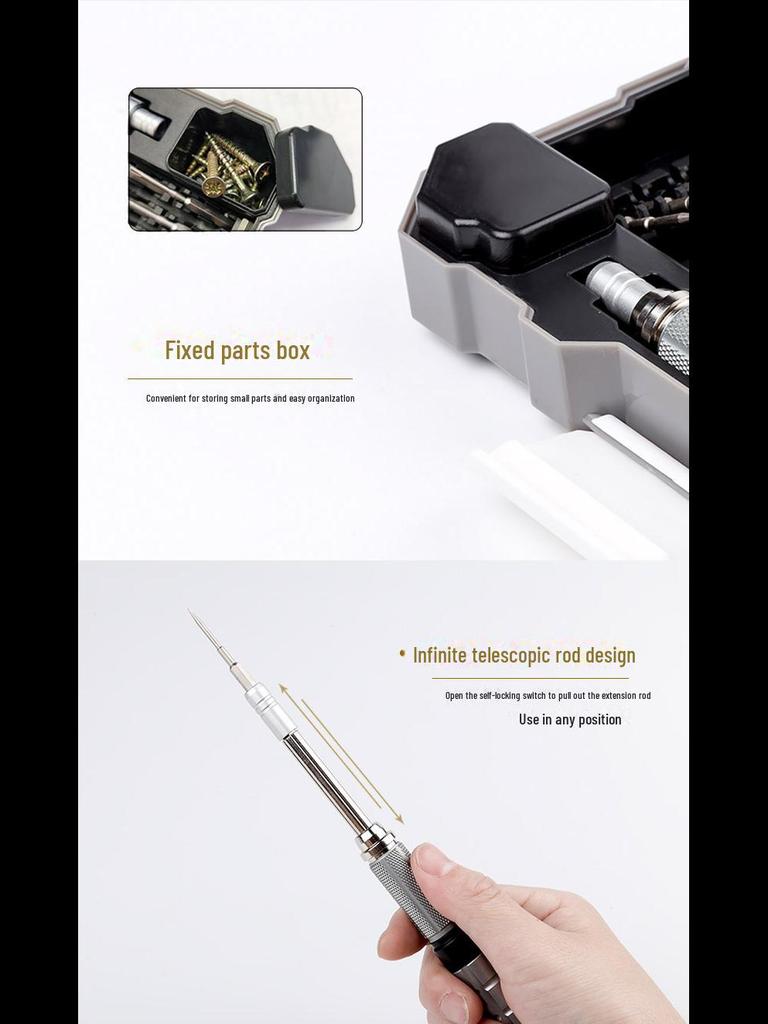 Fixed parts box

Convenient for storing small parts and easy organization

• Infinite telescopic rod design

Open the self-locking switch to pull out the extension rod

Use in any position