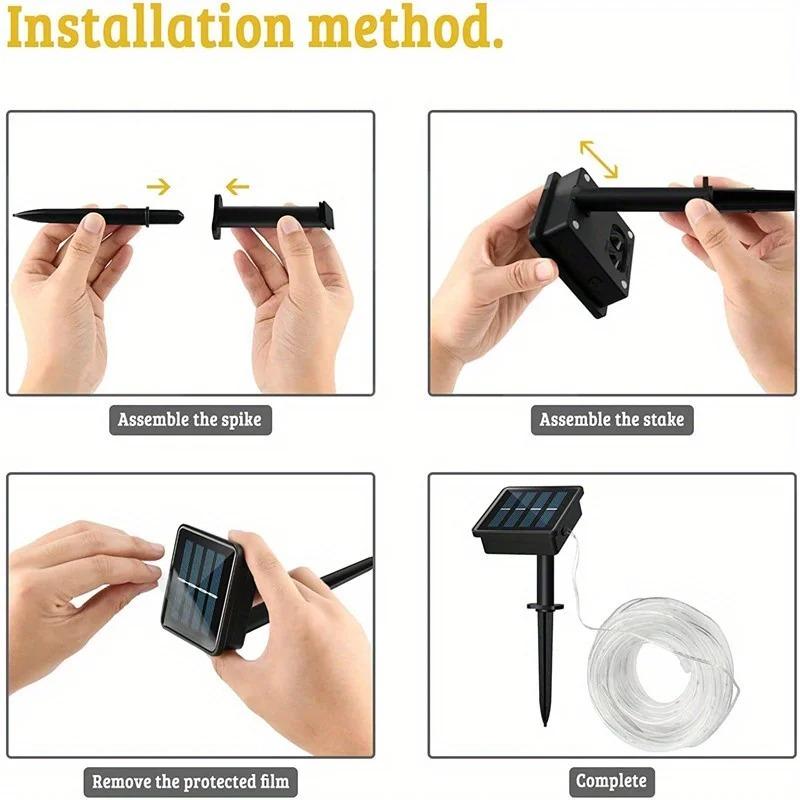 Installation method.

Assemble the spike

Assemble the stake

Remove the protected film

Complete