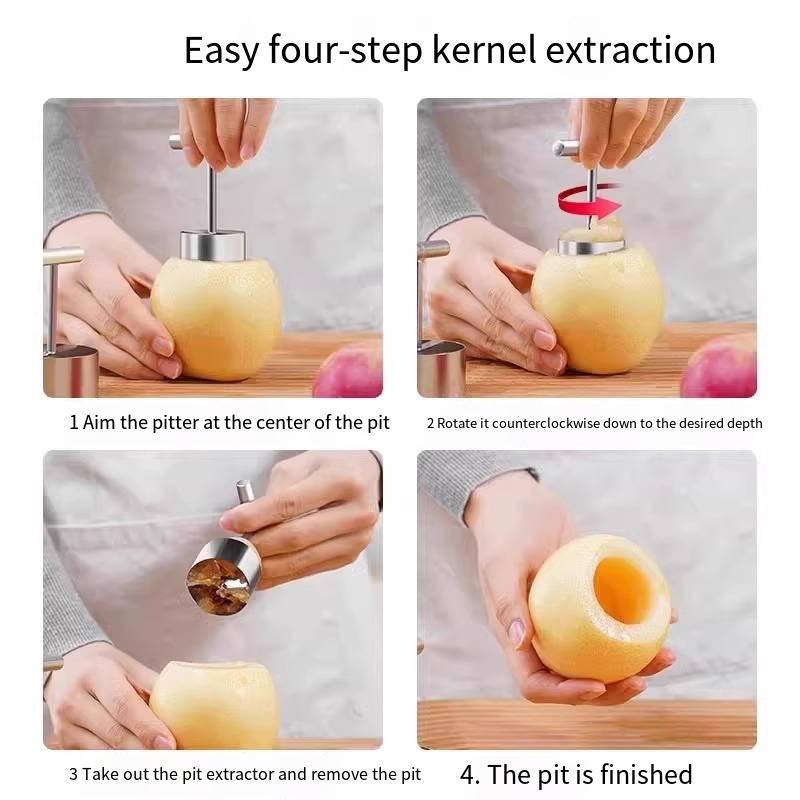 Easy four-step kernel extraction

1 Aim the pitter at the center of the pit

2 Rotate it counterclockwise down to the desired depth

3 Take out the pit extractor and remove the pit

4. The pit is finished