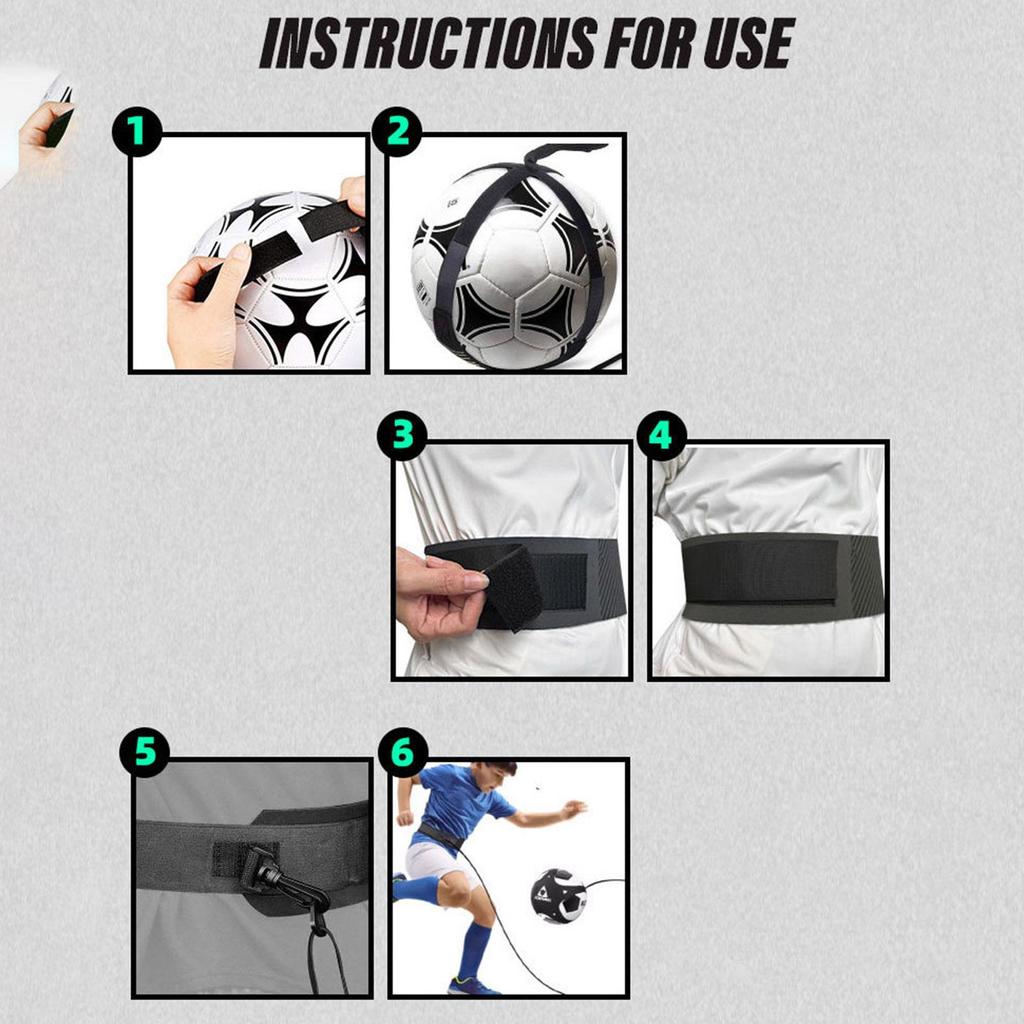 INSTRUCTIONS FOR USE

1

2

3

4

5

6