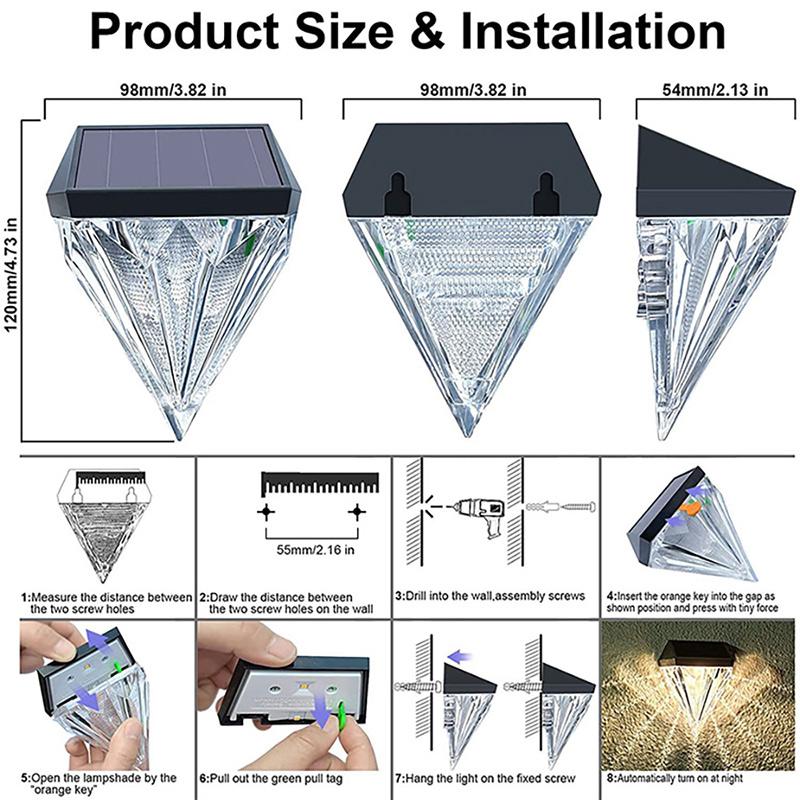 Product Size & Installation

98mm/3.82 in

98mm/3.82 in

54mm/2.13 in

120mm/4.73 in

55mm/2.16 in

1:Measure the distance between the two screw holes

2:Draw the distance between the two screw holes on the wall

3:Drill into the wall,assembly screws

4:Insert the orange key into the gap as shown position and press with tiny force

5:Open the lampshade by the "orange key"

6:Pull out the green pull tag

7:Hang the light on the fixed screw

8:Automatically turn on at night