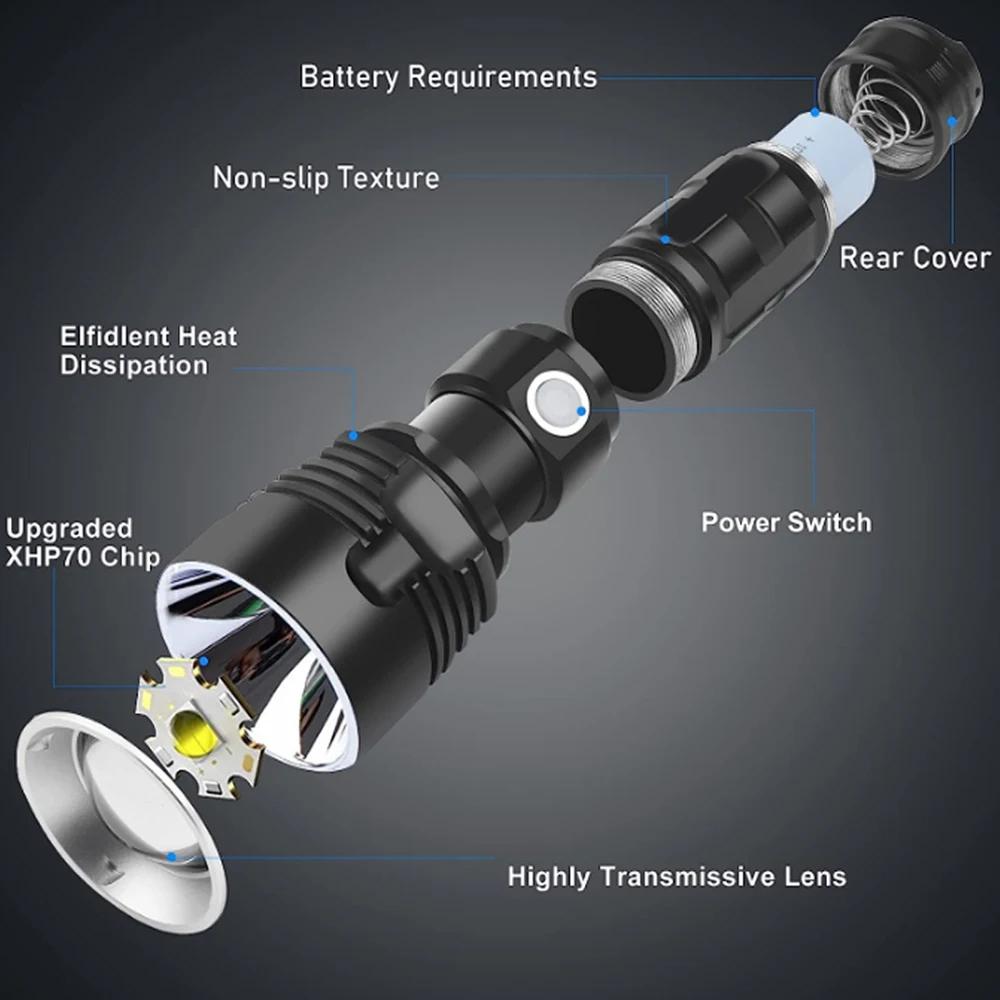 Battery Requirements

Non-slip Texture

Rear Cover

Elfidlent Heat Dissipation

Power Switch

Upgraded XHP70 Chip

Highly Transmissive Lens