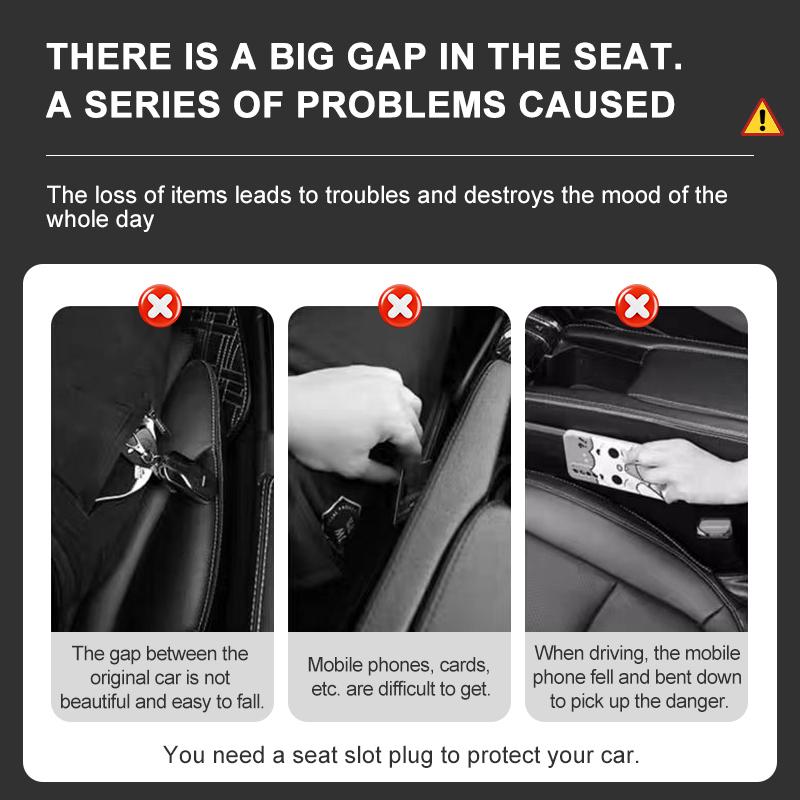 THERE IS A BIG GAP IN THE SEAT.
A SERIES OF PROBLEMS CAUSED

The loss of items leads to troubles and destroys the mood of the whole day

The gap between the original car is not beautiful and easy to fall.

Mobile phones, cards, etc. are difficult to get.

When driving, the mobile phone fell and bent down to pick up the danger.

You need a seat slot plug to protect your car.