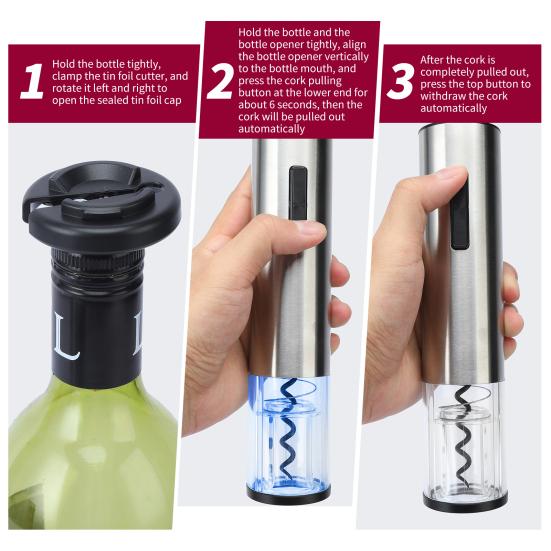 1 Hold the bottle tightly, clamp the tin foil cutter, and rotate it left and right to open the sealed tin foil cap

2 Hold the bottle and the bottle opener tightly, align the bottle opener vertically to the bottle mouth, and press the cork pulling button at the lower end for about 6 seconds, then the cork will be pulled out automatically

3 After the cork is completely pulled out, press the top button to withdraw the cork automatically

L L