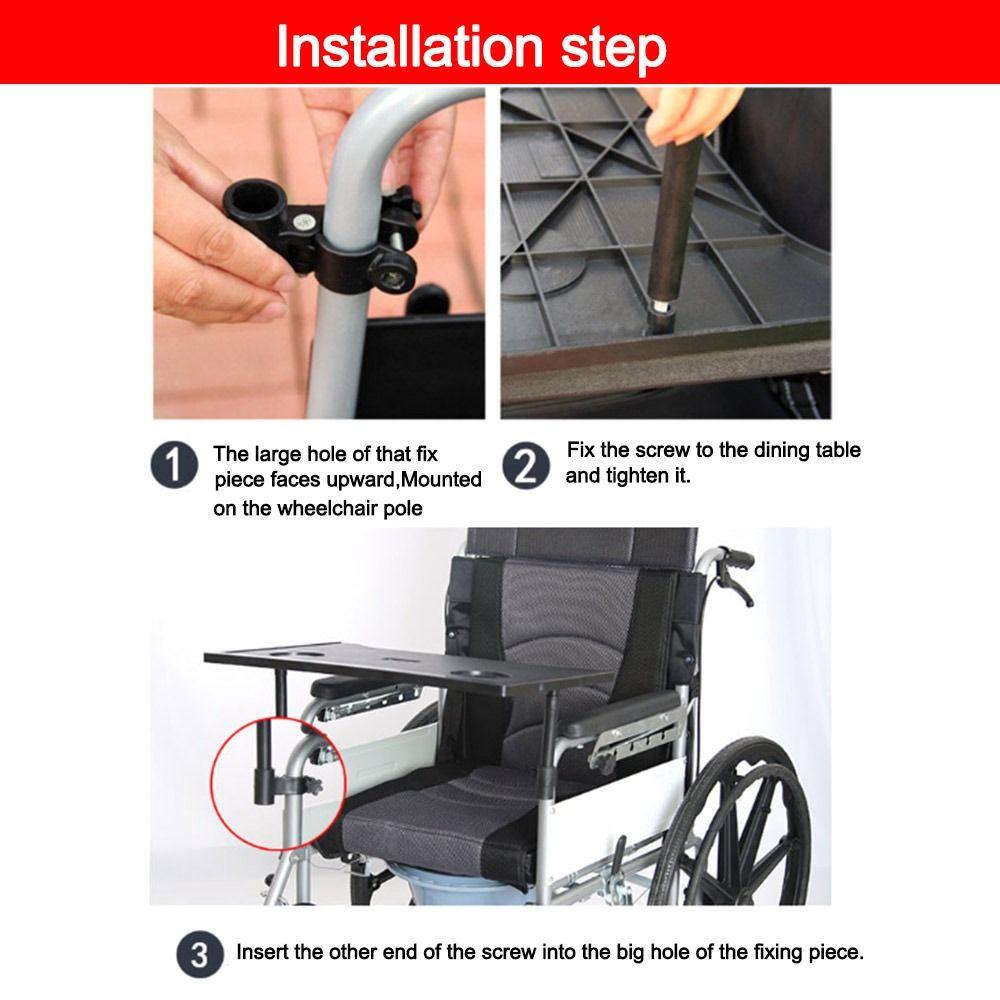 Installation step

1 The large hole of that fix piece faces upward,Mounted on the wheelchair pole

2 Fix the screw to the dining table and tighten it.

3 Insert the other end of the screw into the big hole of the fixing piece.