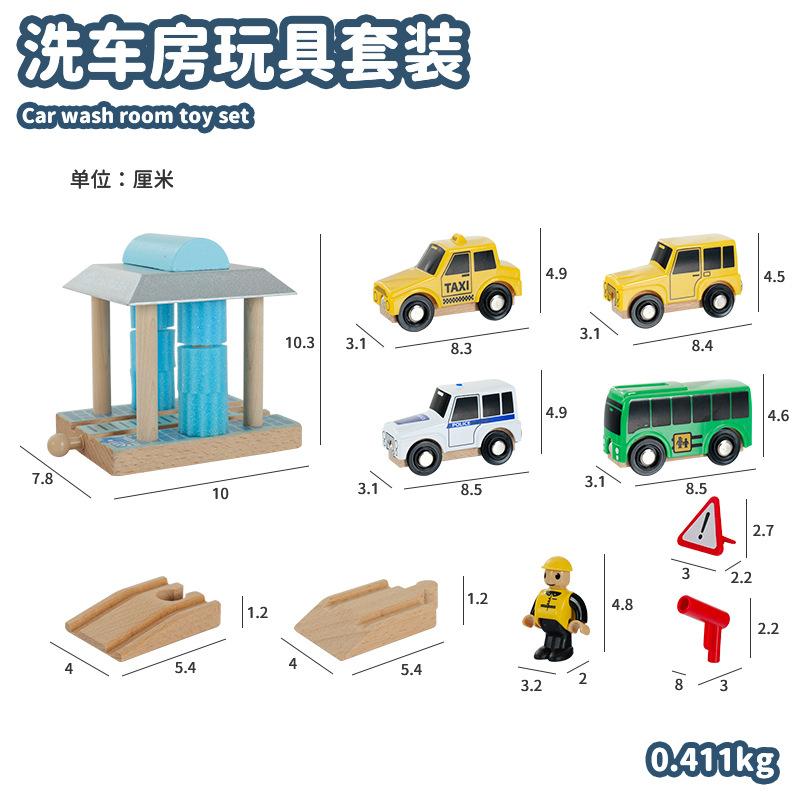 洗车房玩具套装

Car wash room toy set

单位：厘米

10.3

7.8

10

TAXI

4.9

3.1

8.3

4.5

3.1

8.4

POLICE

4.9

3.1

8.5

4.6

3.1

8.5

2.7

3

2.2

1.2

4

5.4

1.2

4

5.4

4.8

3.2

2

2.2

8

3

0.411kg