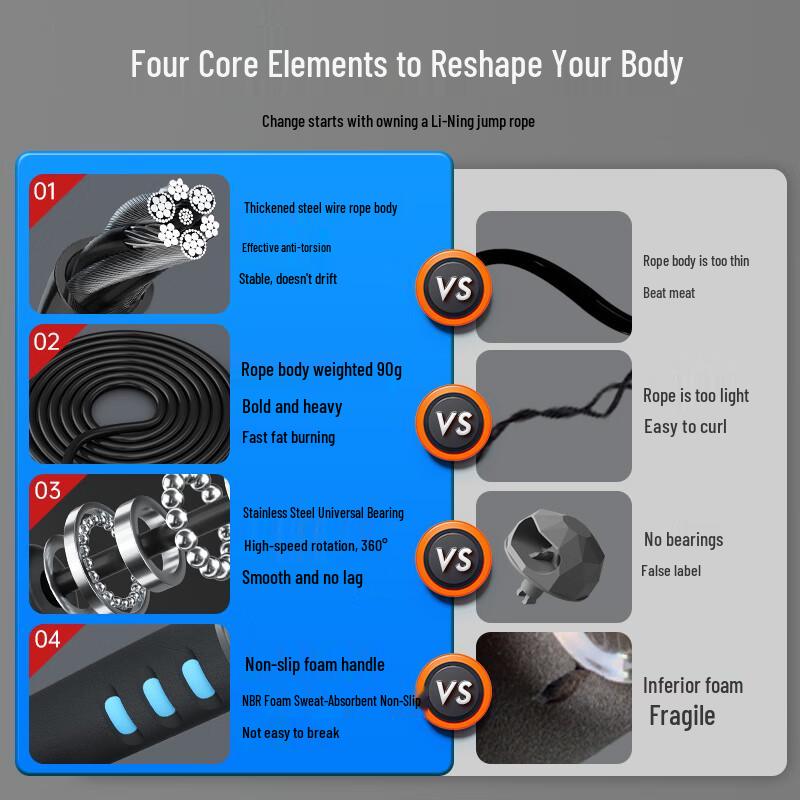 Four Core Elements to Reshape Your Body

Change starts with owning a Li-Ning jump rope

01
Thickened steel wire rope body
Effective anti-torsion
Stable, doesn't drift

VS

Rope body is too thin
Beat meat

02
Rope body weighted 90g
Bold and heavy
Fast fat burning

VS

Rope is too light
Easy to curl

03
Stainless Steel Universal Bearing
High-speed rotation, 360°
Smooth and no lag

VS

No bearings
False label

04
Non-slip foam handle
NBR Foam Sweat-Absorbent Non-Slip
Not easy to break

VS

Inferior foam
Fragile