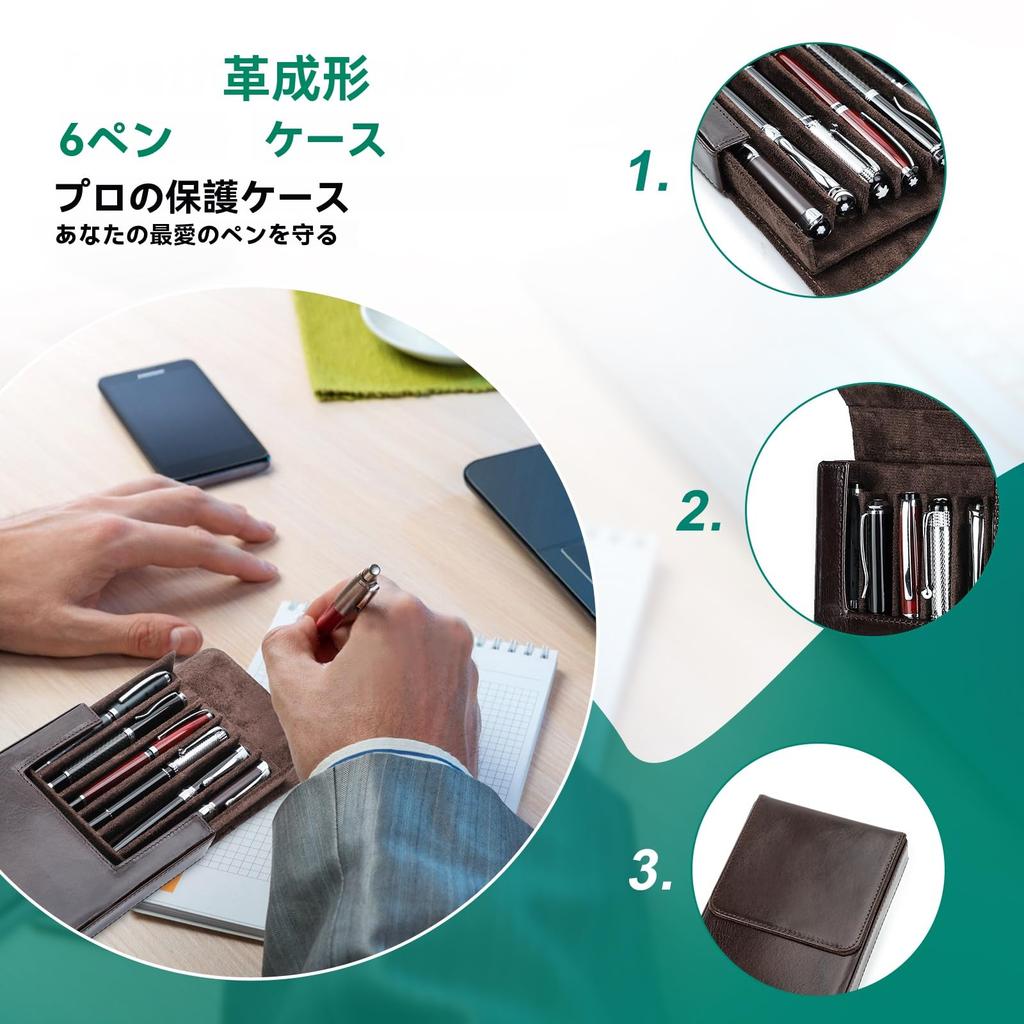 革成形
6ペン　ケース
プロの保護ケース
あなたの最愛のペンを守る

1.

2.

3.