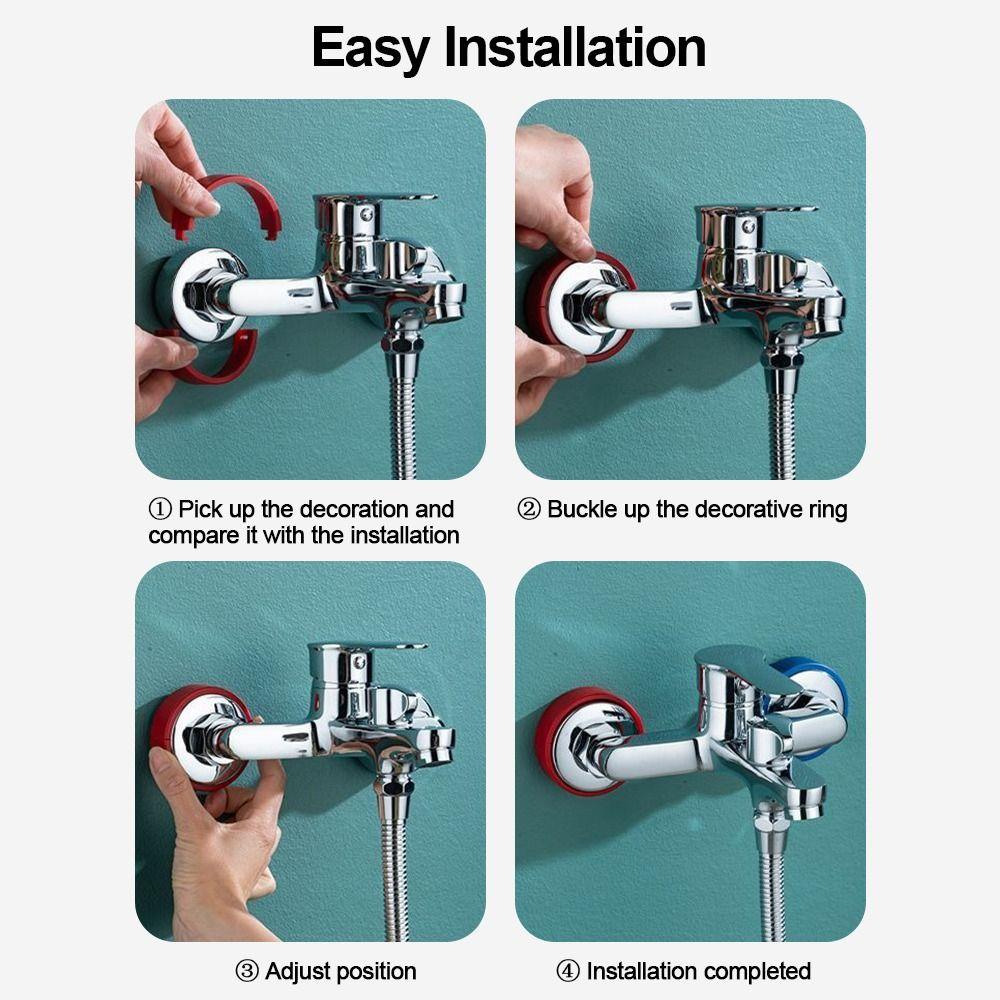 Easy Installation

① Pick up the decoration and compare it with the installation

② Buckle up the decorative ring

③ Adjust position

④ Installation completed