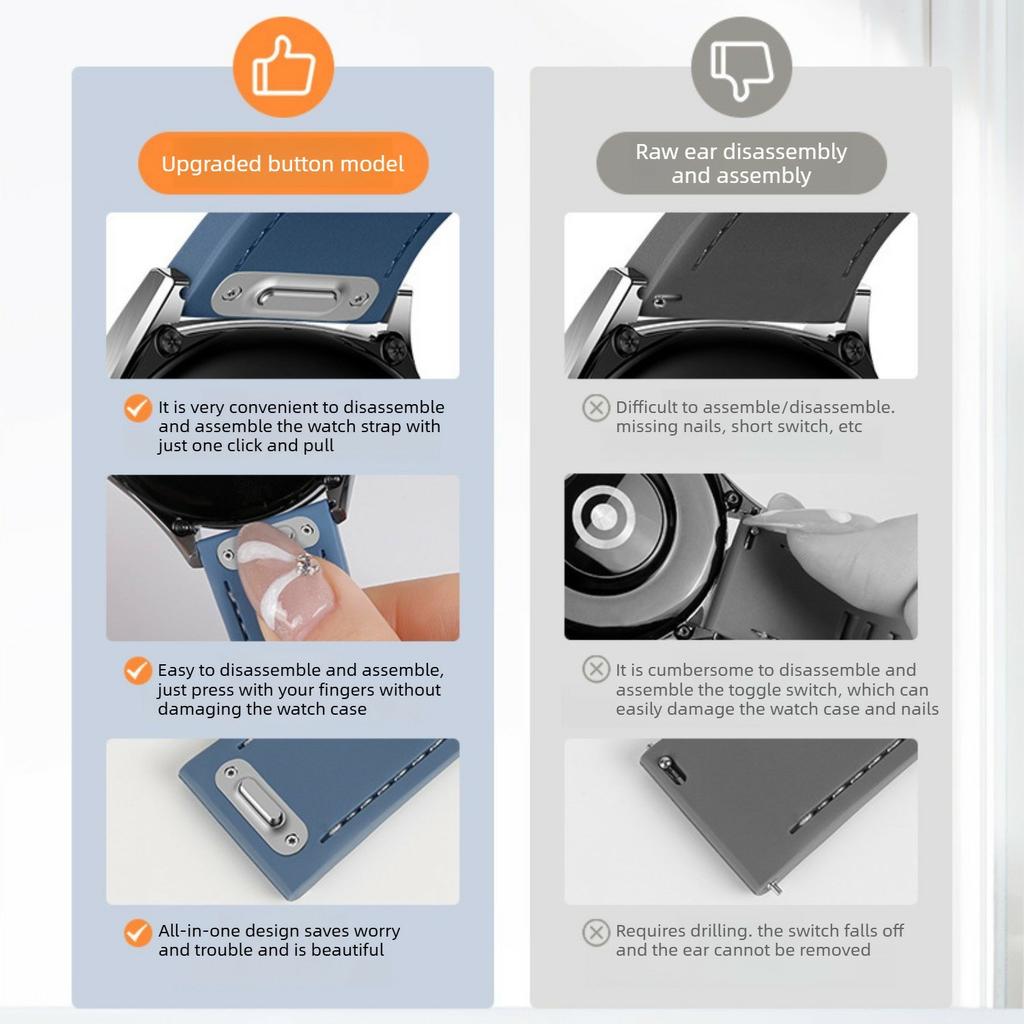 Upgraded button model

It is very convenient to disassemble and assemble the watch strap with just one click and pull

Easy to disassemble and assemble, just press with your fingers without damaging the watch case

All-in-one design saves worry and trouble and is beautiful

Raw ear disassembly and assembly

Difficult to assemble/disassemble. missing nails, short switch, etc

It is cumbersome to disassemble and assemble the toggle switch, which can easily damage the watch case and nails

Requires drilling. the switch falls off and the ear cannot be removed