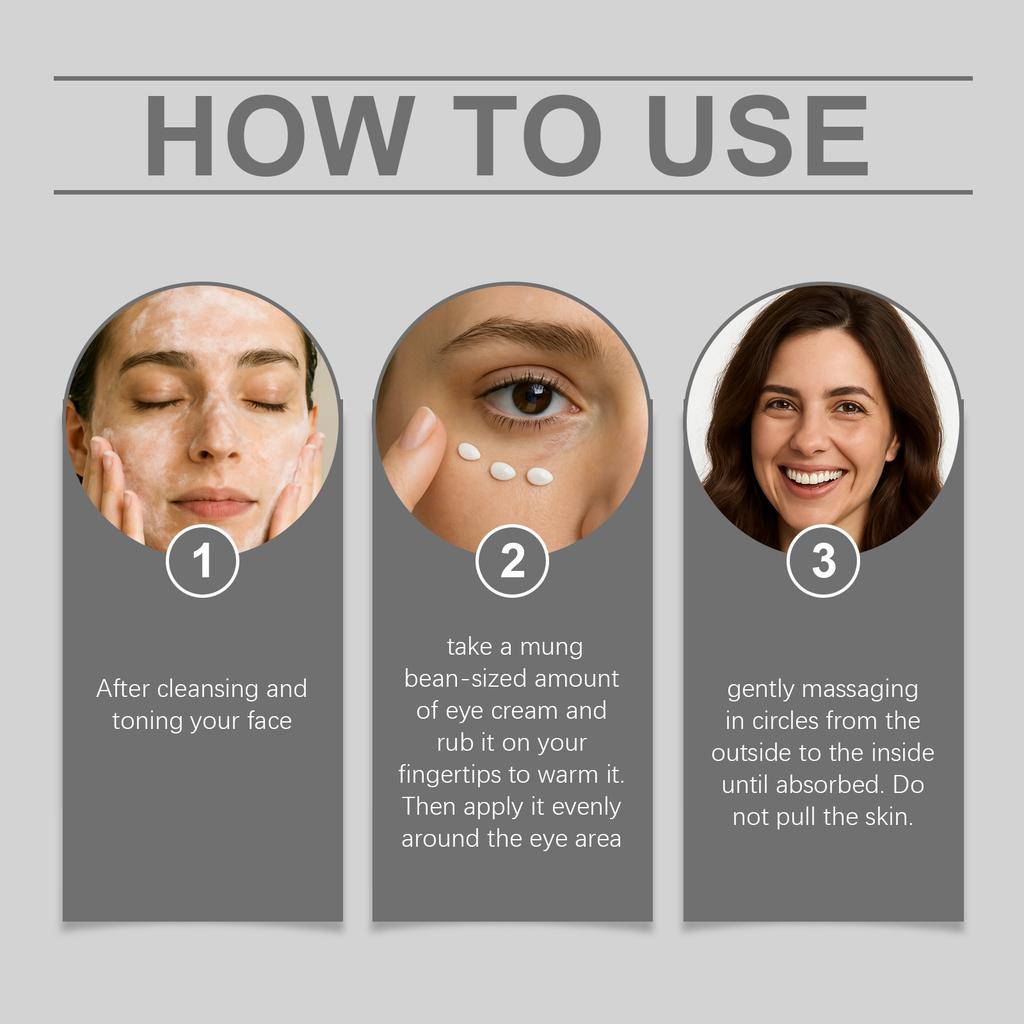 HOW TO USE

1

After cleansing and toning your face

2

take a mung bean-sized amount of eye cream and rub it on your fingertips to warm it. Then apply it evenly around the eye area

3

gently massaging in circles from the outside to the inside until absorbed. Do not pull the skin.