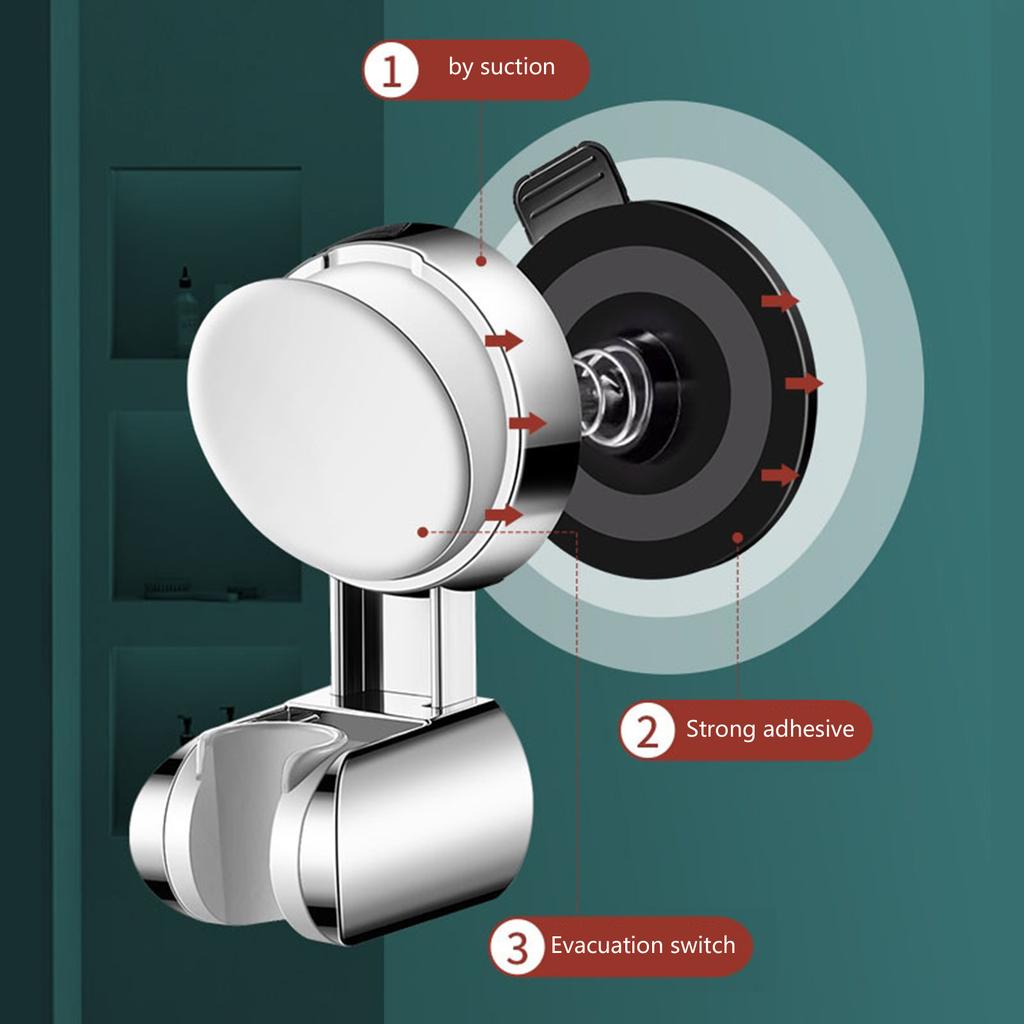 1 by suction

2 Strong adhesive

3 Evacuation switch