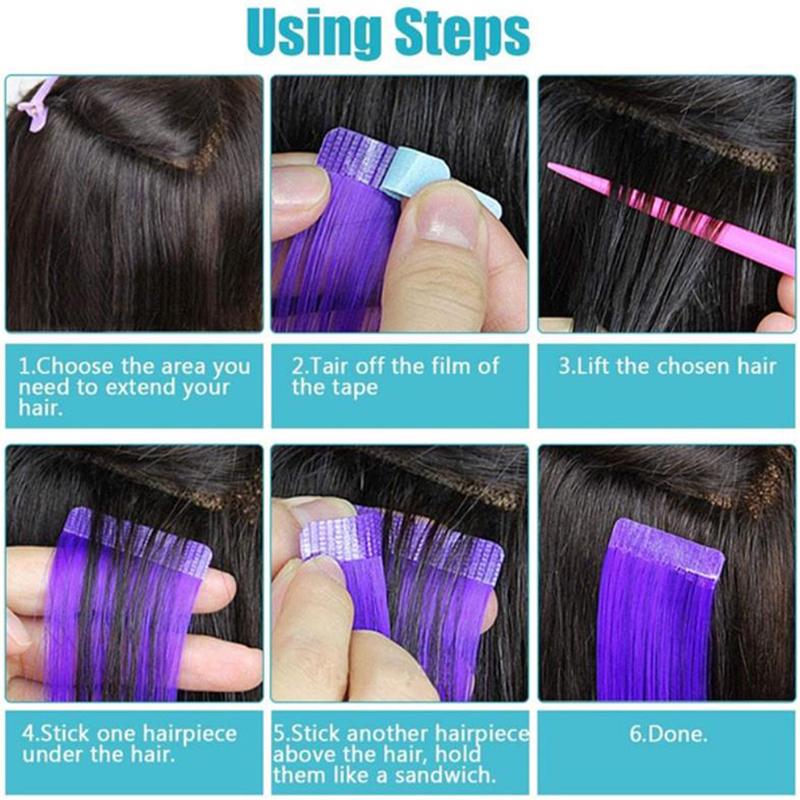 Using Steps

1.Choose the area you need to extend your hair.

2.Tair off the film of the tape

3.Lift the chosen hair

4.Stick one hairpiece under the hair.

5.Stick another hairpiece above the hair, hold them like a sandwich.

6.Done.