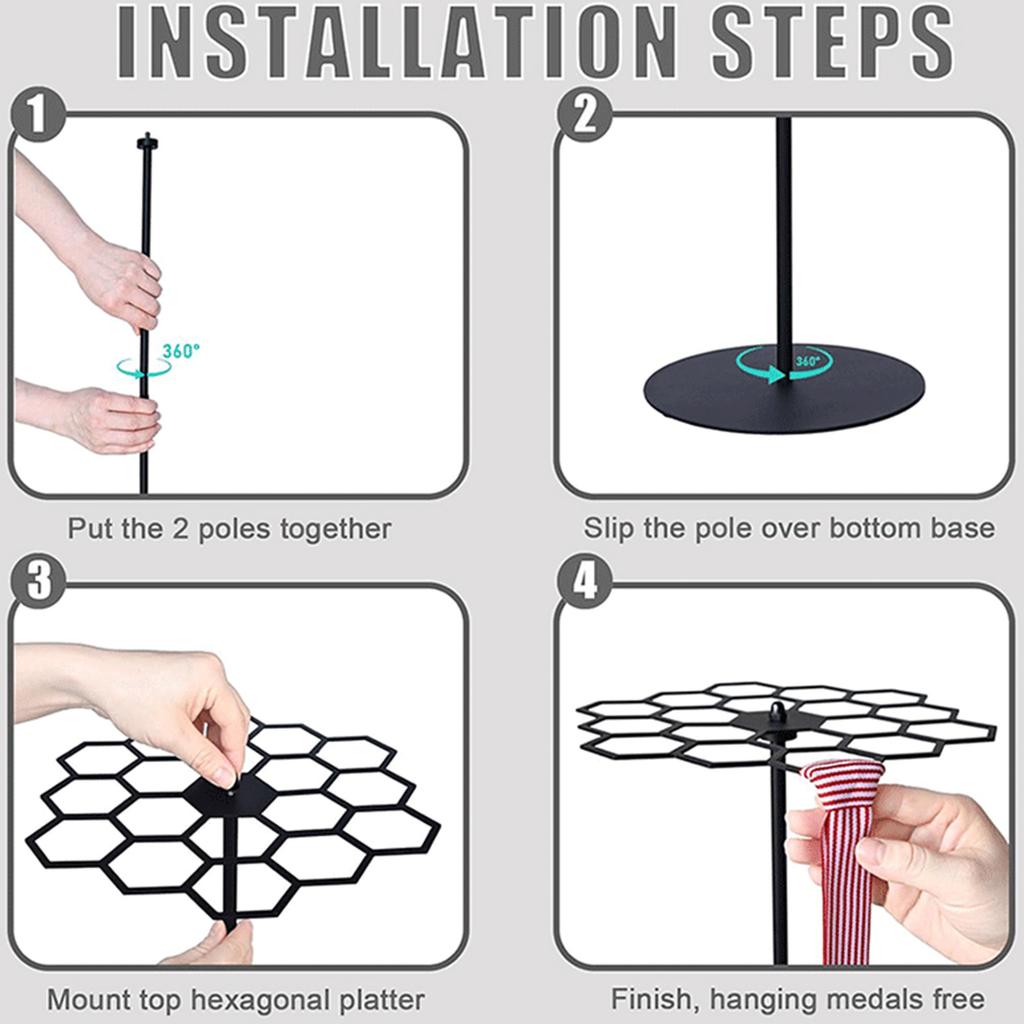 INSTALLATION STEPS

1

360°

Put the 2 poles together

2

360°

Slip the pole over bottom base

3

Mount top hexagonal platter

4

Finish, hanging medals free