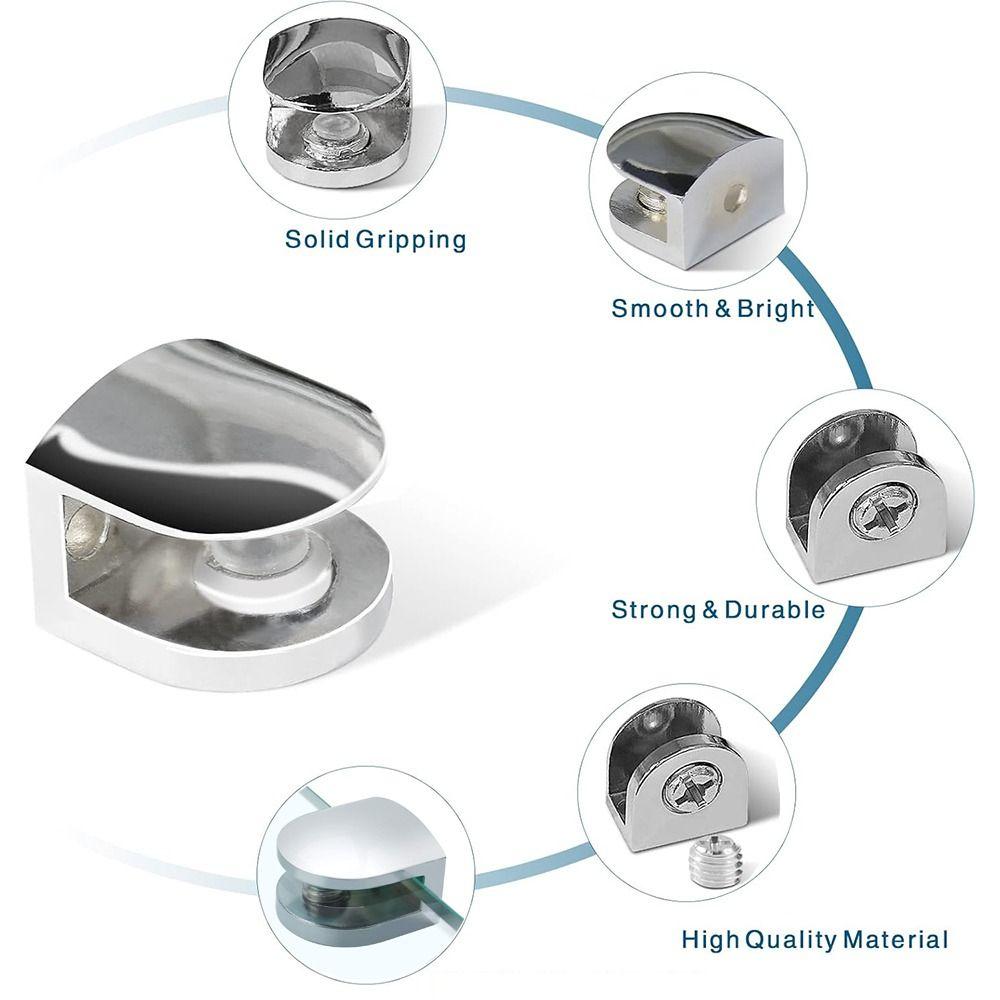 Solid Gripping

Smooth & Bright

Strong & Durable

High Quality Material