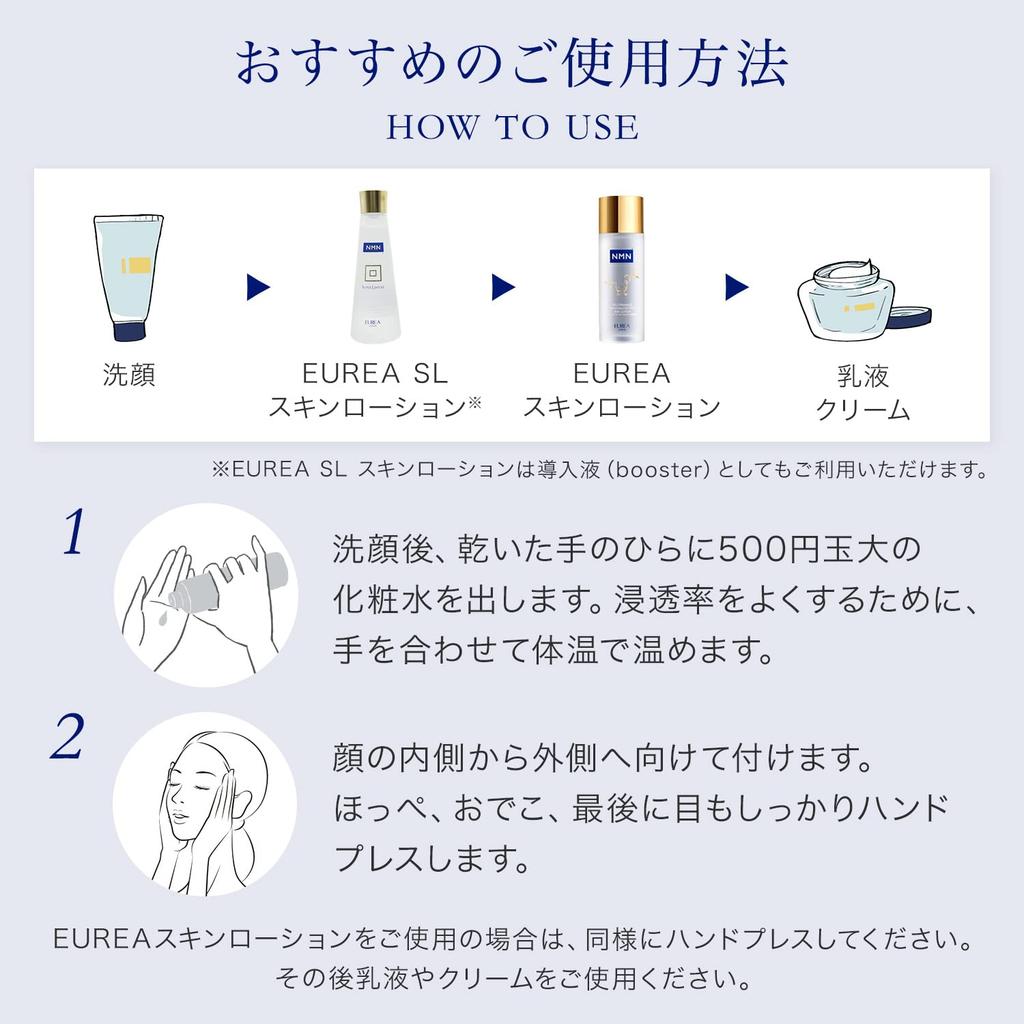 おすすめのご使用方法
HOW TO USE

洗顔

NMN
EUREA
EUREA SL
スキンローション※

NMN
EUREA
EUREA
スキンローション

乳液
クリーム

※EUREA SL スキンローションは導入液（booster）としてもご利用いただけます。

1
洗顔後、乾いた手のひらに500円玉大の化粧水を出します。浸透率をよくするために、手を合わせて体温で温めます。

2
顔の内側から外側へ向けて付けます。ほっぺ、おでこ、最後に目もしっかりハンドプレスします。

EUREAスキンローションをご使用の場合は、同様にハンドプレスしてください。その後乳液やクリームをご使用ください。