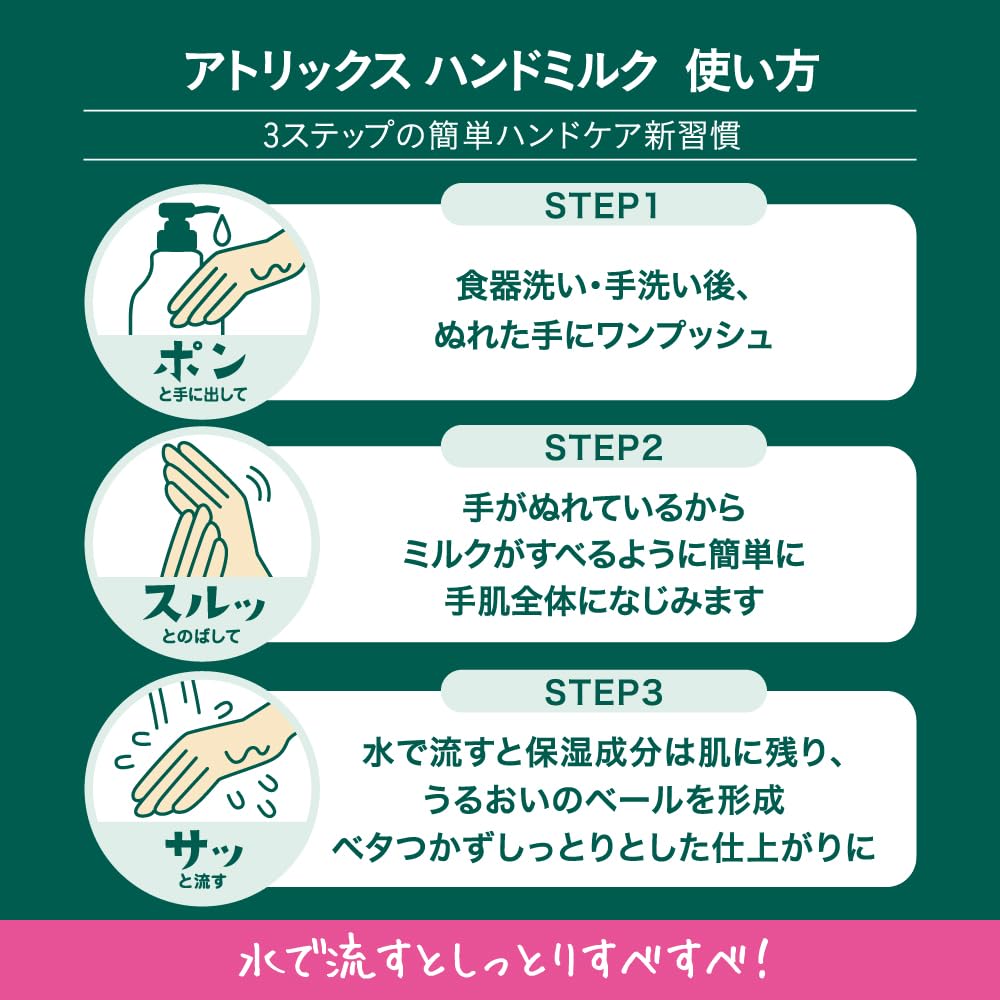 アトリックス ハンドミルク 使い方

3ステップの簡単ハンドケア新習慣

ポン
と手に出して

STEP1

食器洗い・手洗い後、
ぬれた手にワンプッシュ

スルッ
とのばして

STEP2

手がぬれているから
ミルクがすべるように簡単に
手肌全体になじみます

サッ
と流す

STEP3

水で流すと保湿成分は肌に残り、
うるおいのベールを形成
ベタつかずしっとりとした仕上がりに

水で流すとしっとりすべすべ！