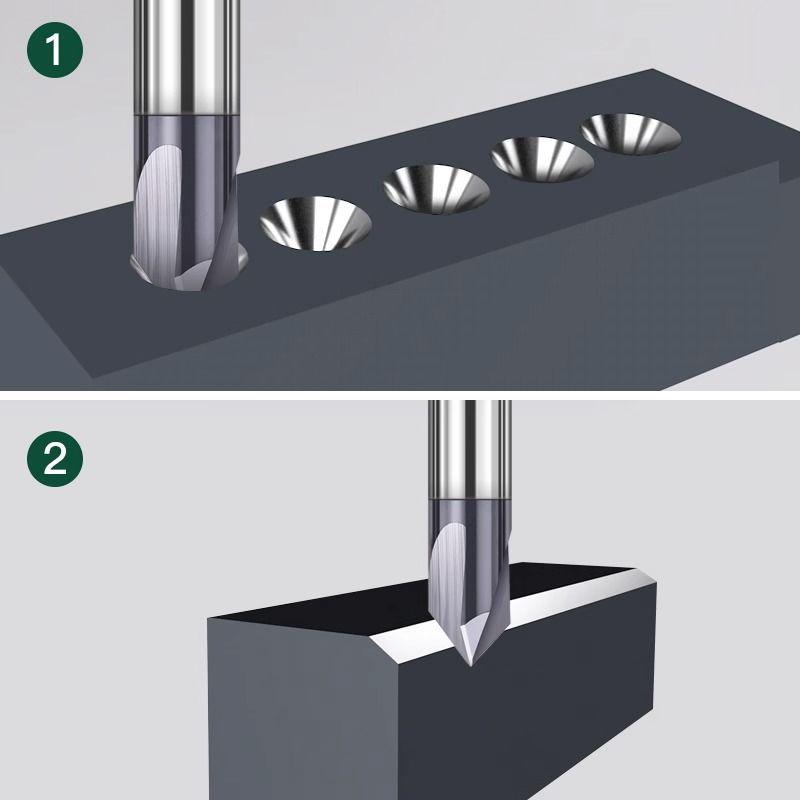 1

2