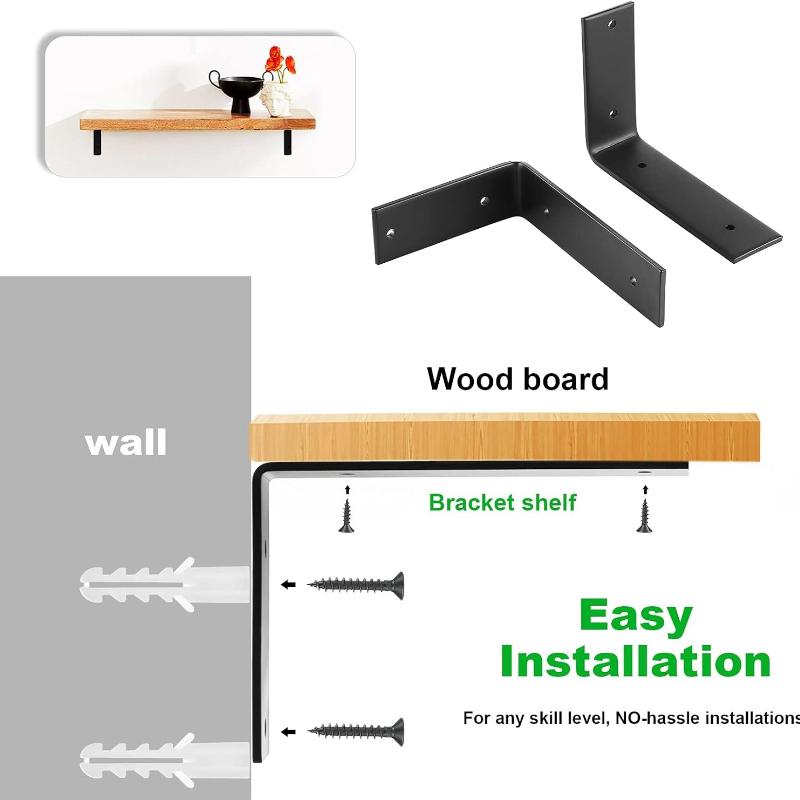 Wood board

wall

Bracket shelf

Easy Installation

For any skill level, NO-hassle installations